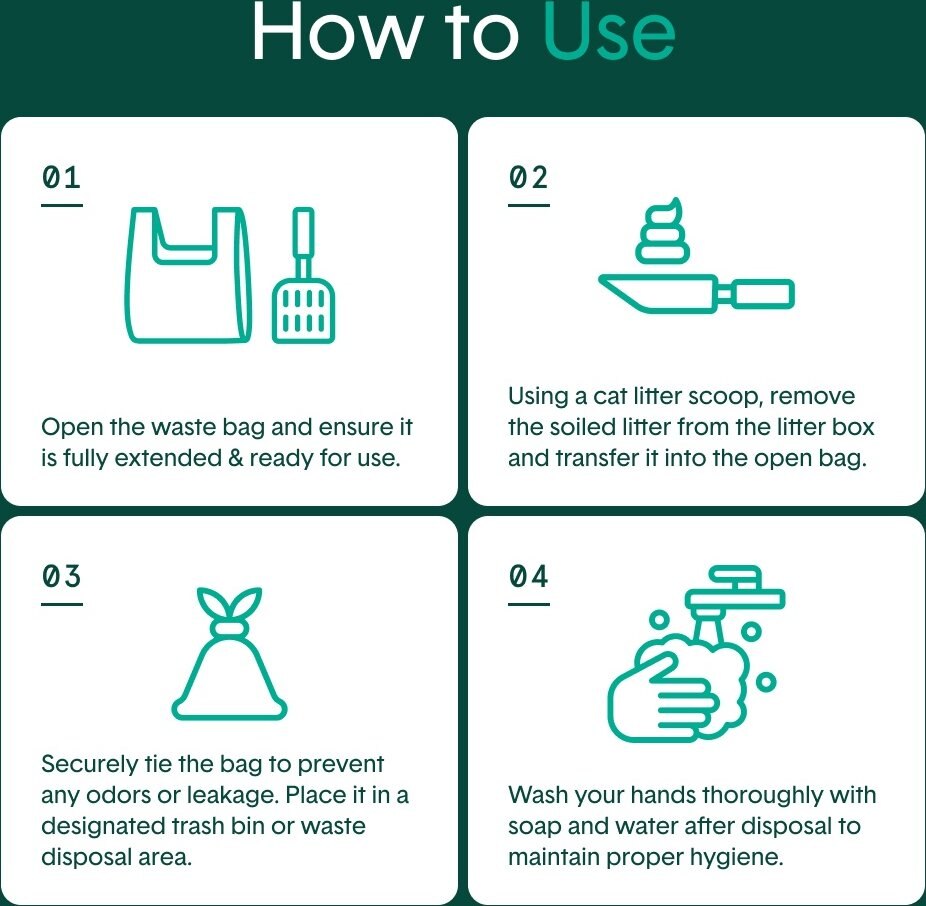 How to Use

01

Open the waste bag and ensure it is fully extended & ready for use.

02

Using a cat litter scoop, remove the soiled litter from the litter box and transfer it into the open bag.

03

Securely tie the bag to prevent any odors or leakage. Place it in a designated trash bin or waste disposal area.

04

Wash your hands thoroughly with soap and water after disposal to maintain proper hygiene.