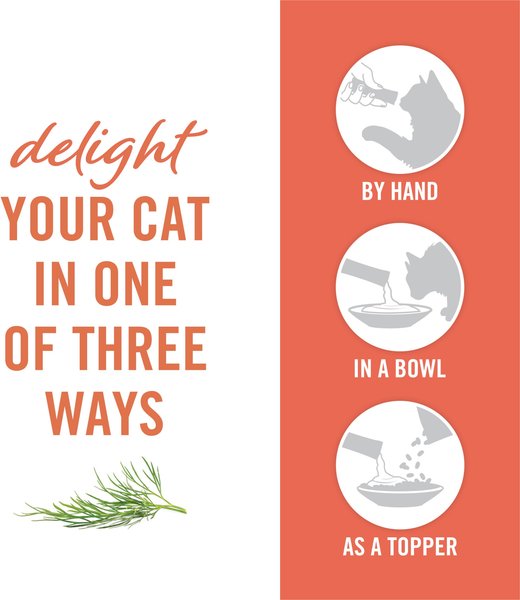 delight
YOUR CAT
IN ONE
OF THREE
WAYS

BY HAND

IN A BOWL

AS A TOPPER