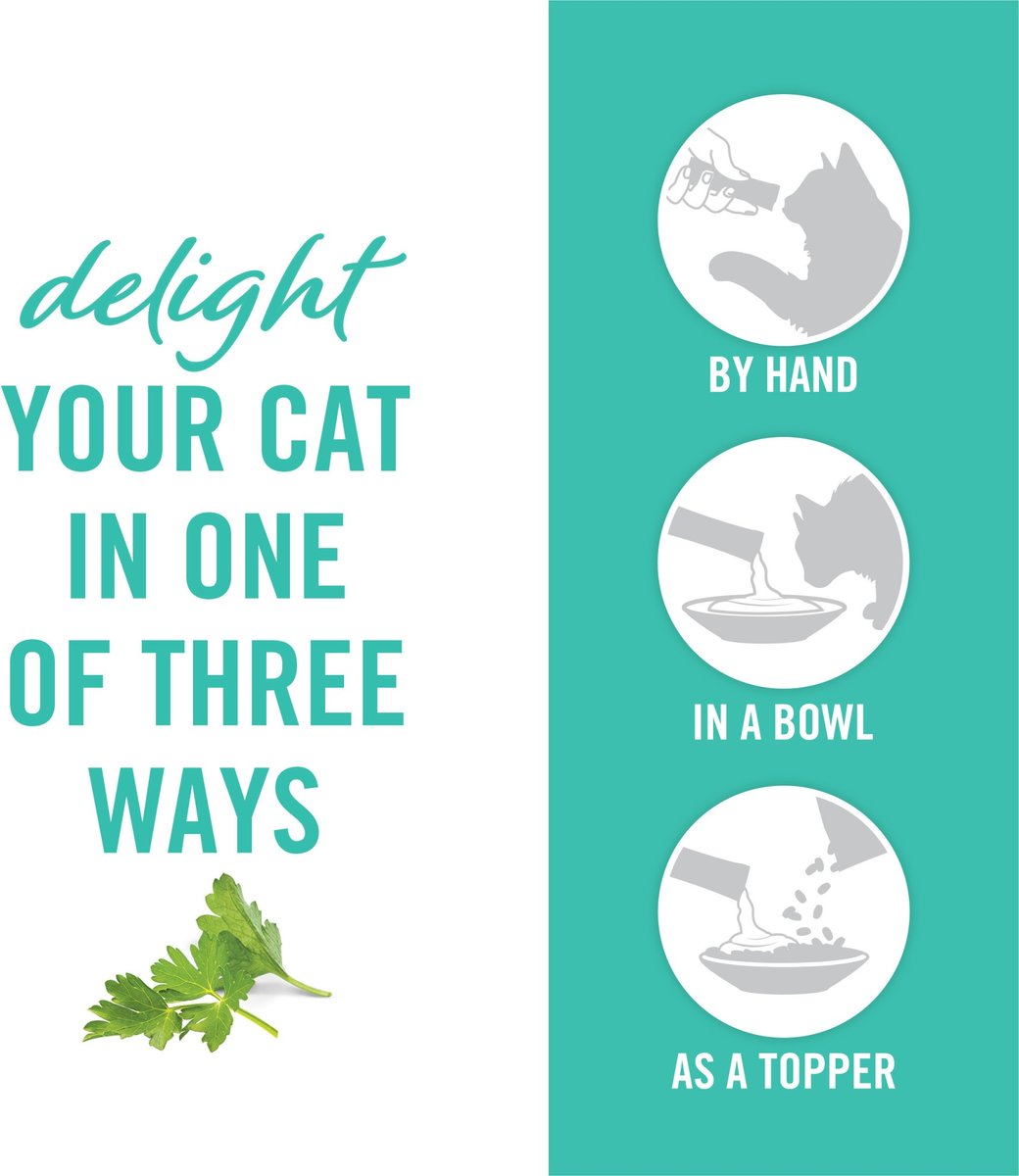 delight
YOUR CAT IN ONE OF THREE WAYS

BY HAND

IN A BOWL

AS A TOPPER