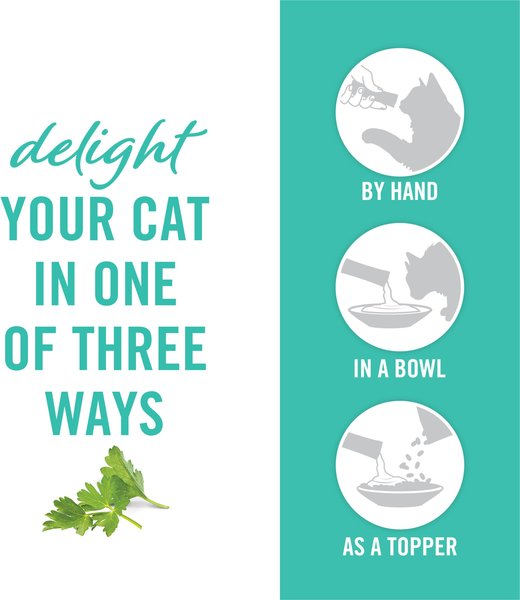 delight
YOUR CAT IN ONE OF THREE WAYS

BY HAND

IN A BOWL

AS A TOPPER