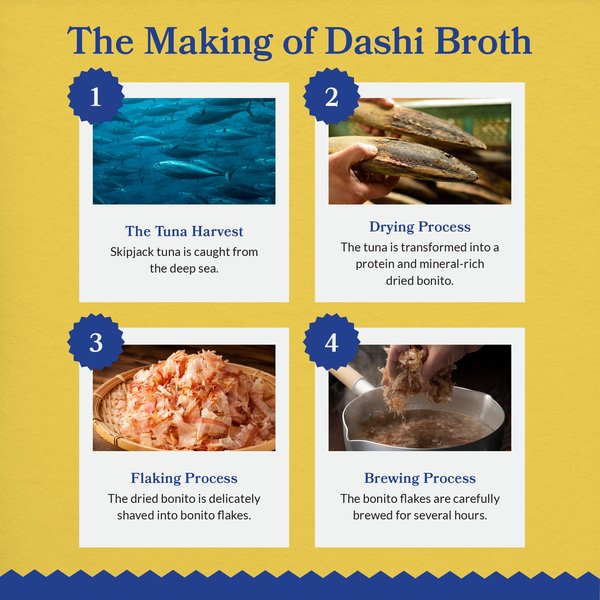 The Making of Dashi Broth

1

The Tuna Harvest

Skipjack tuna is caught from the deep sea.

2

Drying Process

The tuna is transformed into a protein and mineral-rich dried bonito.

3

Flaking Process

The dried bonito is delicately shaved into bonito flakes.

4

Brewing Process

The bonito flakes are carefully brewed for several hours.