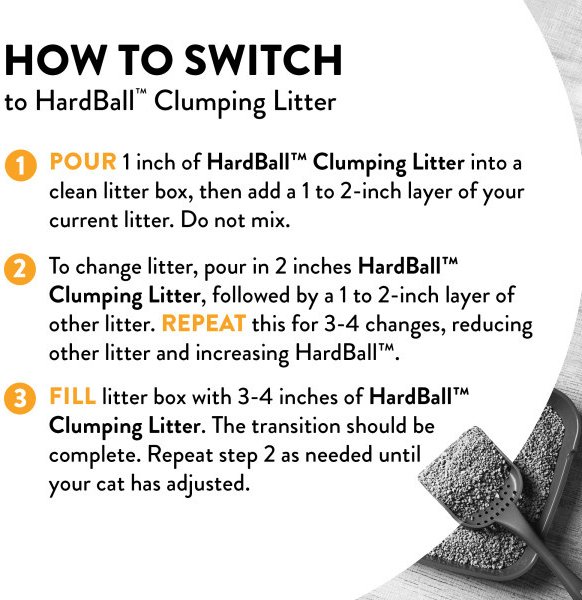 HOW TO SWITCH
to HardBall™ Clumping Litter

1 POUR 1 inch of HardBall™ Clumping Litter into a clean litter box, then add a 1 to 2-inch layer of your current litter. Do not mix.

2 To change litter, pour in 2 inches HardBall™ Clumping Litter, followed by a 1 to 2-inch layer of other litter. REPEAT this for 3-4 changes, reducing other litter and increasing HardBall™.

3 FILL litter box with 3-4 inches of HardBall™ Clumping Litter. The transition should be complete. Repeat step 2 as needed until your cat has adjusted.