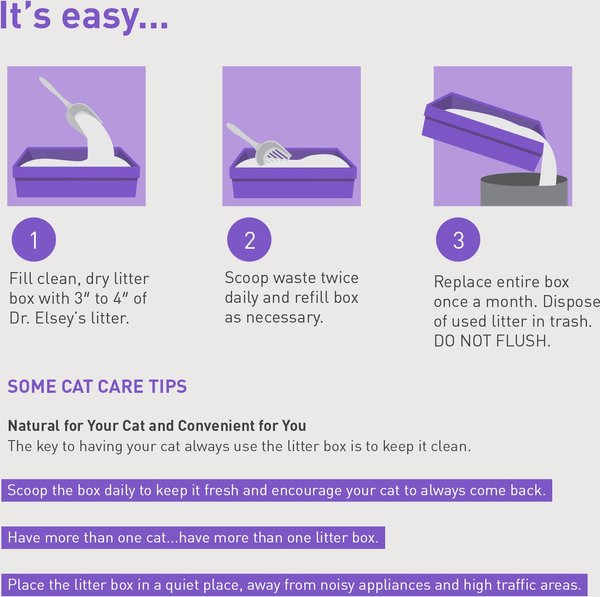 It's easy...

1

Fill clean, dry litter box with 3" to 4" of Dr. Elsey's litter.

2

Scoop waste twice daily and refill box as necessary.

3

Replace entire box once a month. Dispose of used litter in trash. DO NOT FLUSH.

SOME CAT CARE TIPS

Natural for Your Cat and Convenient for You
The key to having your cat always use the litter box is to keep it clean.

Scoop the box daily to keep it fresh and encourage your cat to always come back.

Have more than one cat...have more than one litter box.

Place the litter box in a quiet place, away from noisy appliances and high traffic areas.