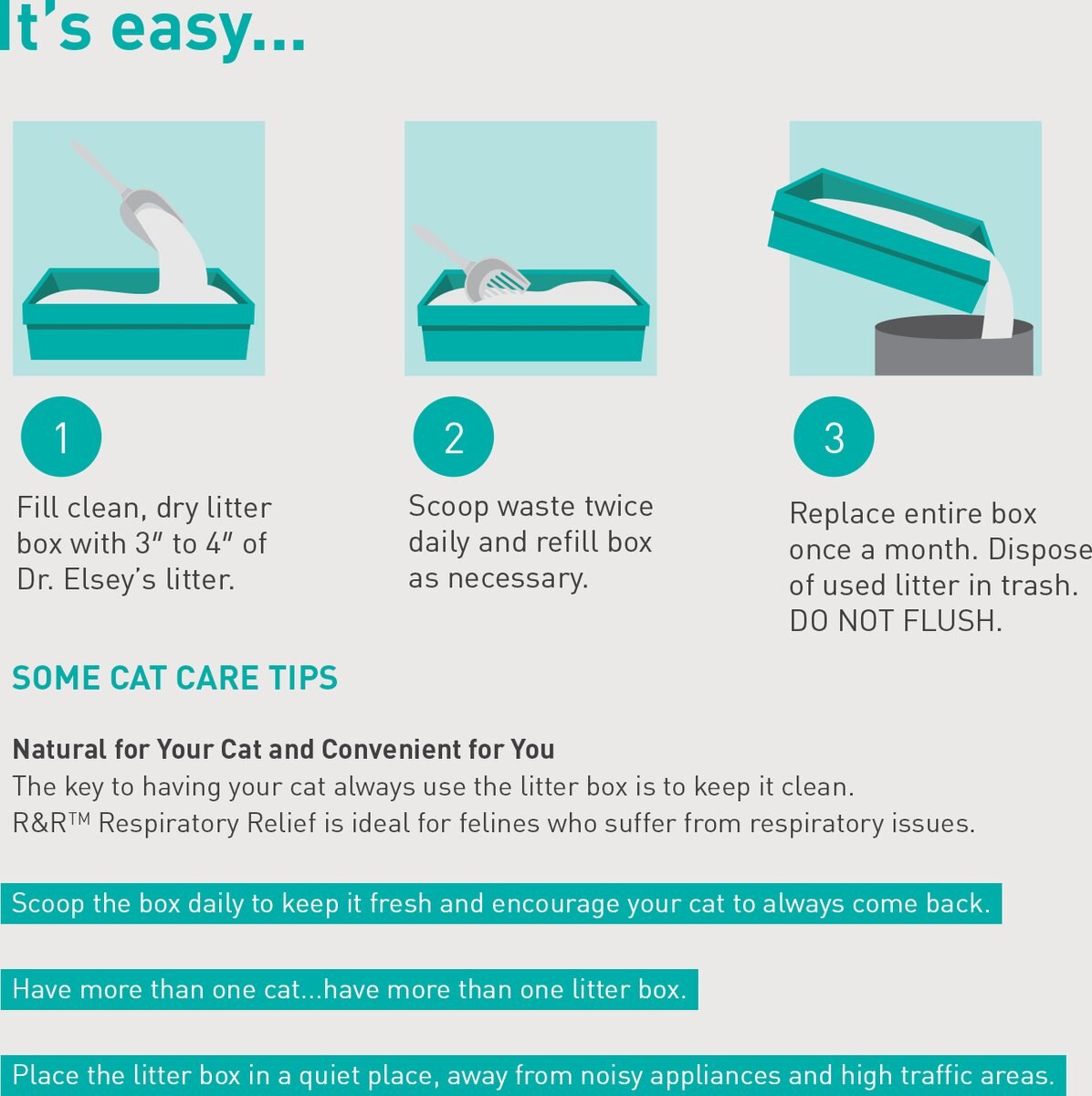 It's easy...

1

Fill clean, dry litter box with 3" to 4" of Dr. Elsey's litter.

2

Scoop waste twice daily and refill box as necessary.

3

Replace entire box once a month. Dispose of used litter in trash. DO NOT FLUSH.

SOME CAT CARE TIPS

Natural for Your Cat and Convenient for You
The key to having your cat always use the litter box is to keep it clean. R&R™ Respiratory Relief is ideal for felines who suffer from respiratory issues.

Scoop the box daily to keep it fresh and encourage your cat to always come back.

Have more than one cat...have more than one litter box.

Place the litter box in a quiet place, away from noisy appliances and high traffic areas.