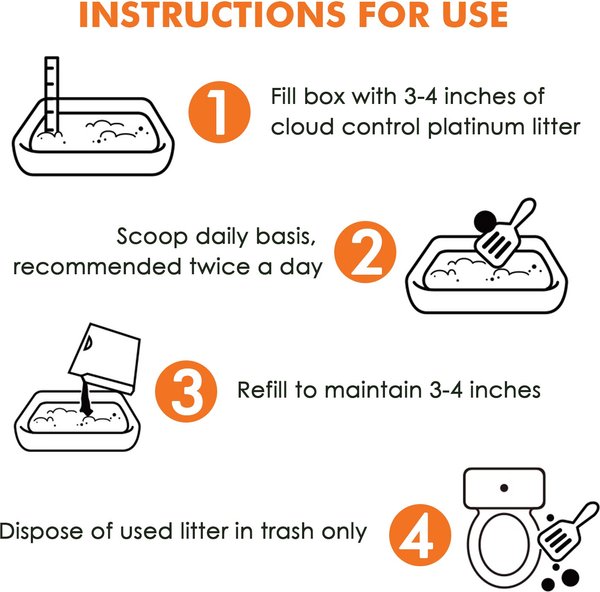 INSTRUCTIONS FOR USE

1 Fill box with 3-4 inches of cloud control platinum litter

Scoop daily basis, recommended twice a day 2

3 Refill to maintain 3-4 inches

Dispose of used litter in trash only 4