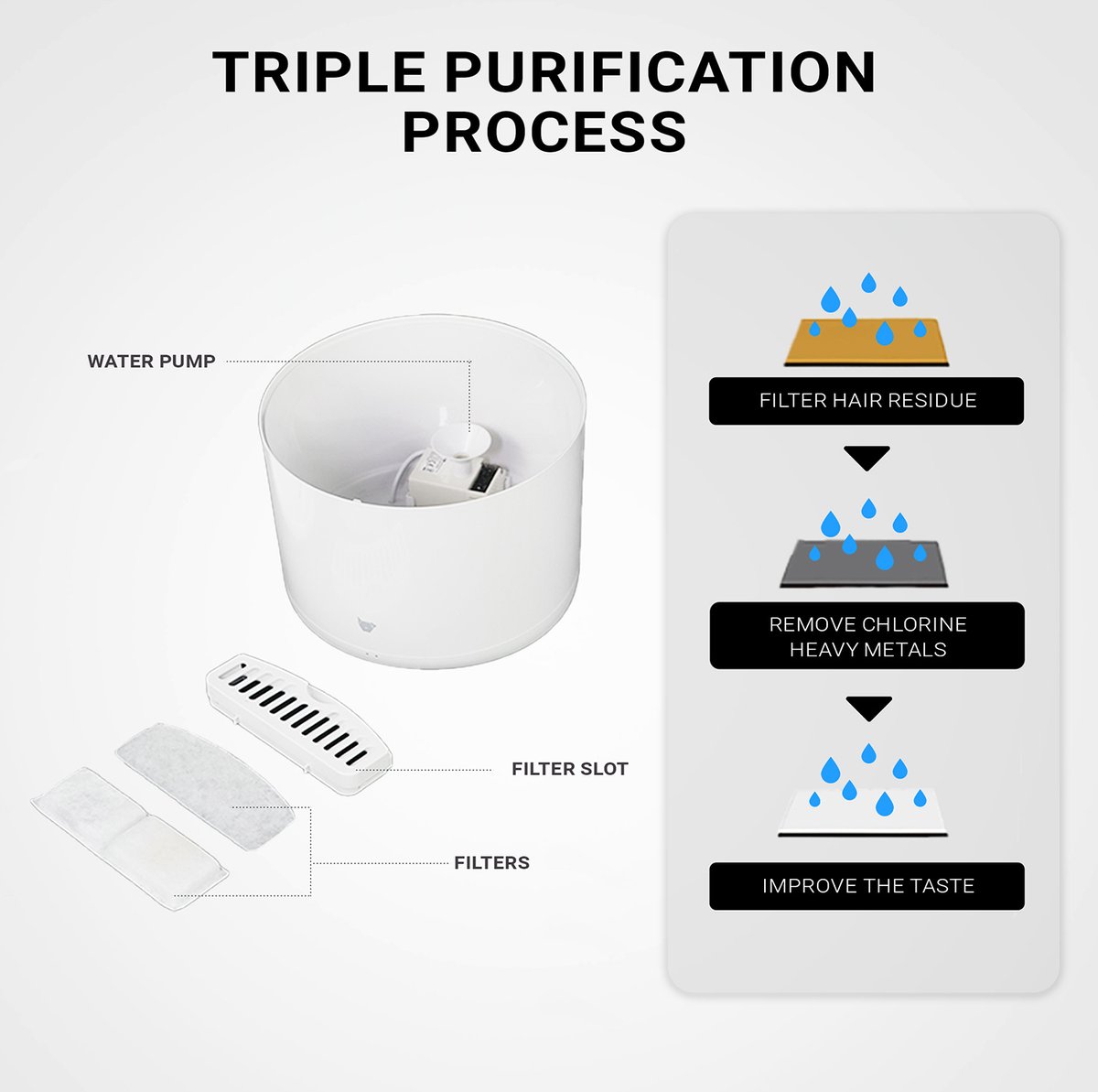 TRIPLE PURIFICATION PROCESS

WATER PUMP

FILTER SLOT

FILTERS

FILTER HAIR RESIDUE

REMOVE CHLORINE HEAVY METALS

IMPROVE THE TASTE