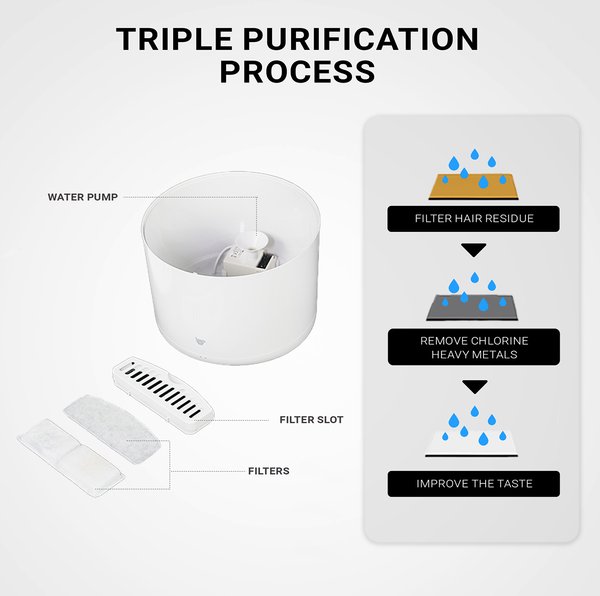 TRIPLE PURIFICATION PROCESS

WATER PUMP

FILTER SLOT

FILTERS

FILTER HAIR RESIDUE

REMOVE CHLORINE HEAVY METALS

IMPROVE THE TASTE