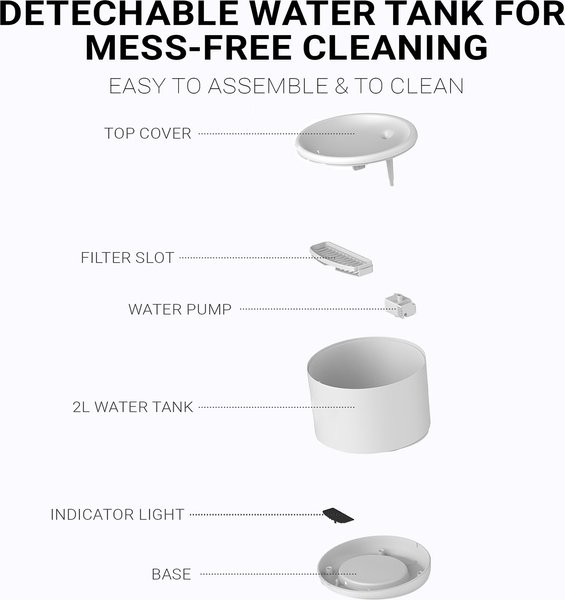 DETECHABLE WATER TANK FOR MESS-FREE CLEANING

EASY TO ASSEMBLE & TO CLEAN

TOP COVER

FILTER SLOT

WATER PUMP

2L WATER TANK

INDICATOR LIGHT

BASE