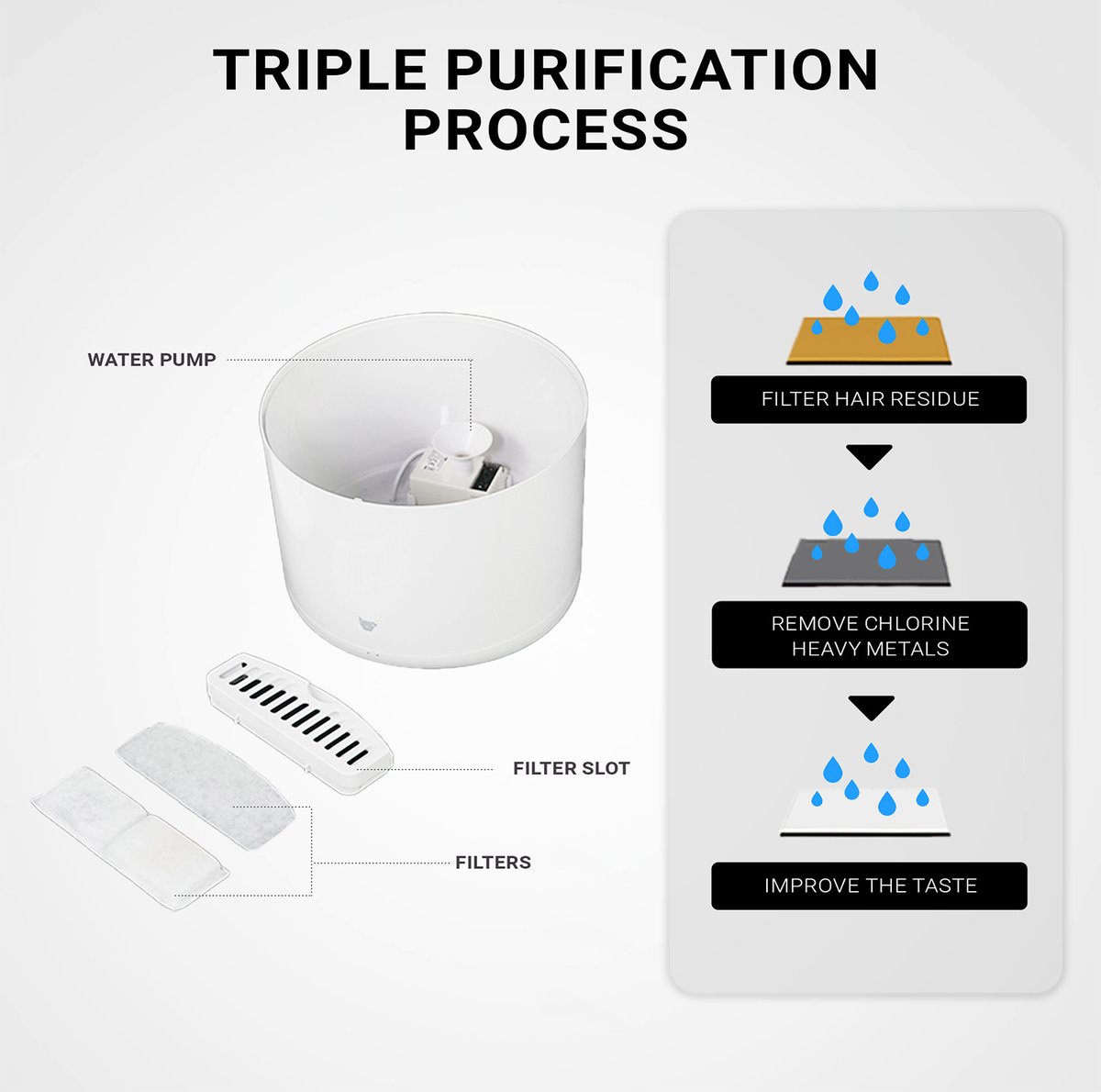 TRIPLE PURIFICATION PROCESS

WATER PUMP

FILTER SLOT

FILTERS

FILTER HAIR RESIDUE

REMOVE CHLORINE
HEAVY METALS

IMPROVE THE TASTE