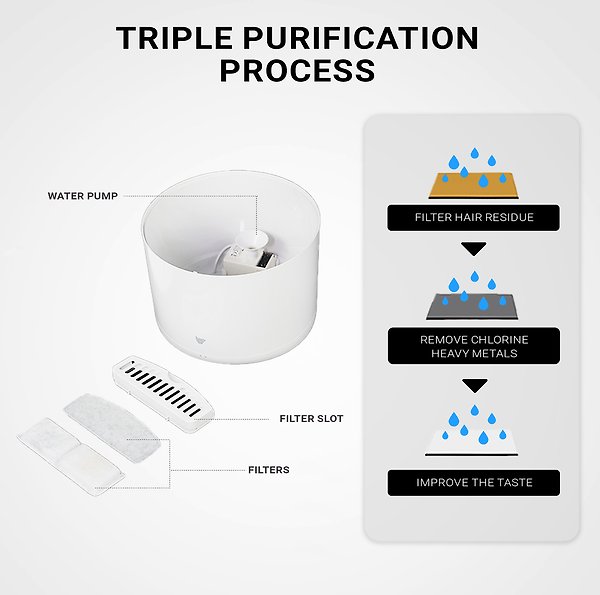 TRIPLE PURIFICATION PROCESS

WATER PUMP

FILTER SLOT

FILTERS

FILTER HAIR RESIDUE

REMOVE CHLORINE HEAVY METALS

IMPROVE THE TASTE