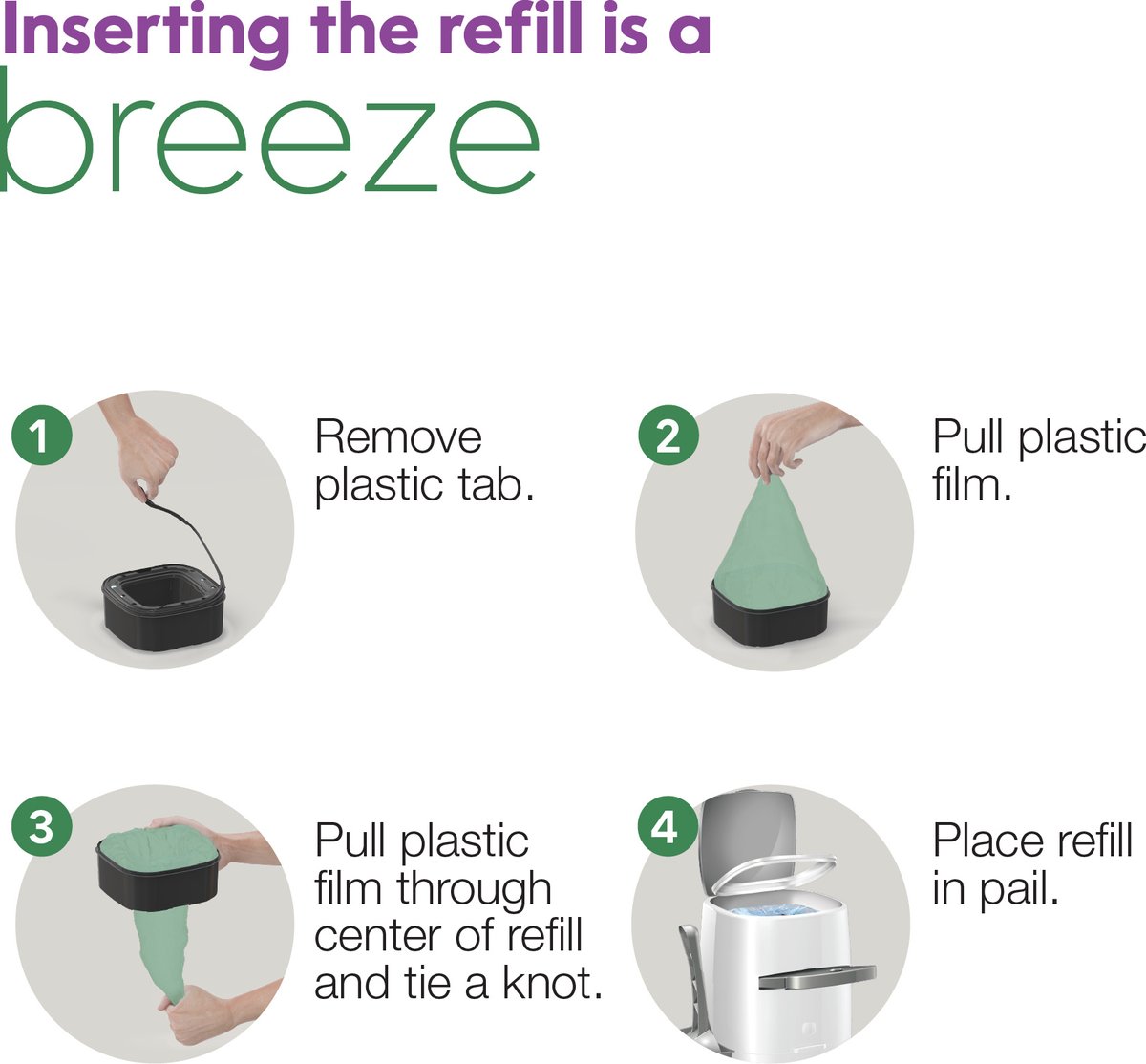 Inserting the refill is a
breeze

1
Remove plastic tab.

2
Pull plastic film.

3
Pull plastic film through center of refill and tie a knot.

4
Place refill in pail.