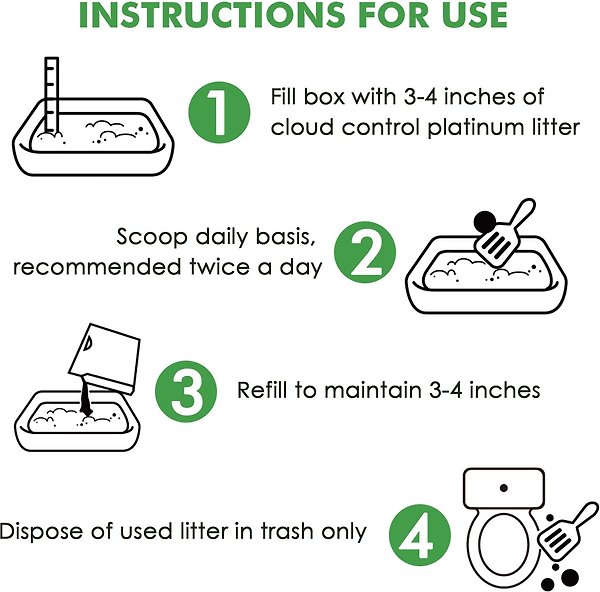 INSTRUCTIONS FOR USE

1 Fill box with 3-4 inches of cloud control platinum litter

Scoop daily basis, recommended twice a day 2

3 Refill to maintain 3-4 inches

Dispose of used litter in trash only 4