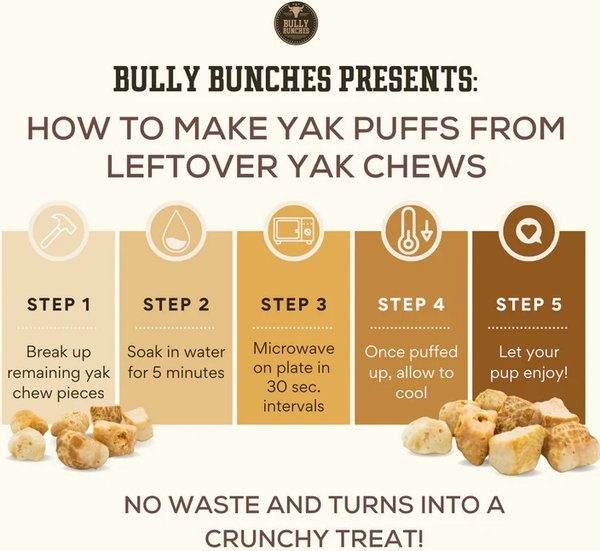 BULLY BUNCHES

BULLY BUNCHES PRESENTS:

HOW TO MAKE YAK PUFFS FROM LEFTOVER YAK CHEWS

STEP 1

Break up remaining yak chew pieces

STEP 2

Soak in water for 5 minutes

STEP 3

Microwave on plate in 30 sec. intervals

STEP 4

Once puffed up, allow to cool

STEP 5

Let your pup enjoy!

NO WASTE AND TURNS INTO A CRUNCHY TREAT!