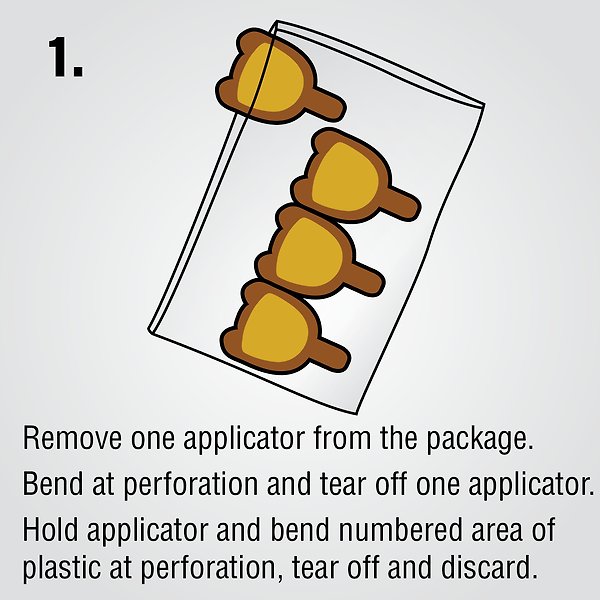 1.

Remove one applicator from the package.

Bend at perforation and tear off one applicator.

Hold applicator and bend numbered area of plastic at perforation, tear off and discard.