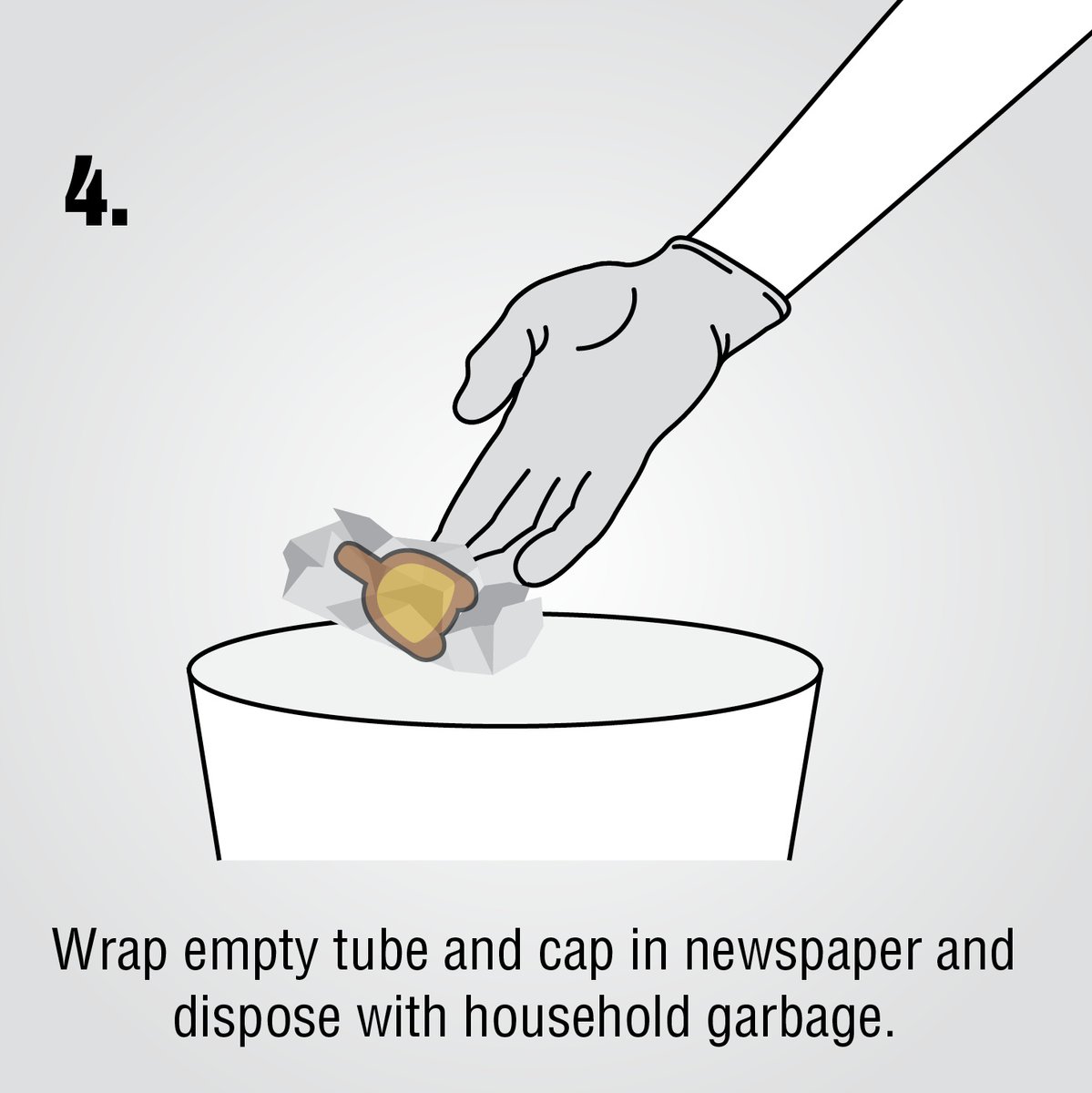 4.

Wrap empty tube and cap in newspaper and dispose with household garbage.