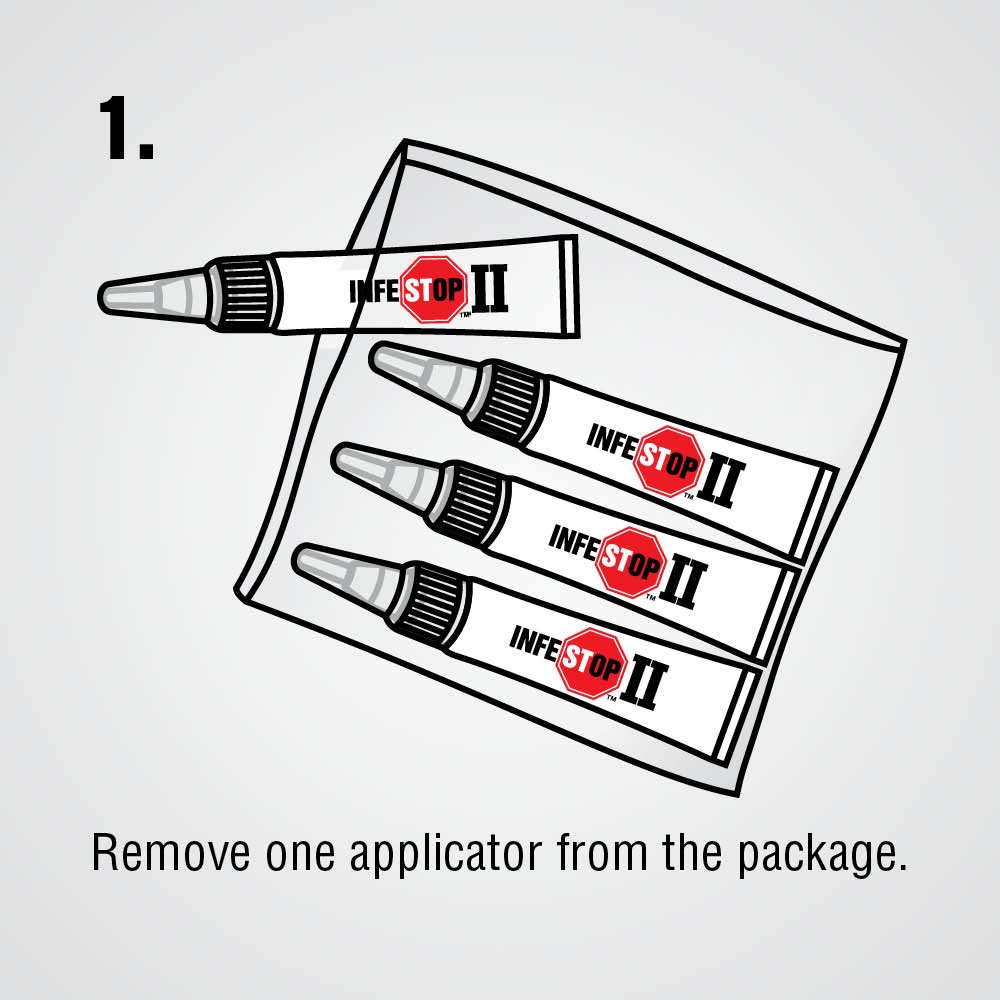 1.

INFESTOP™ II

INFESTOP™ II

INFESTOP™ II

INFESTOP™ II

Remove one applicator from the package.