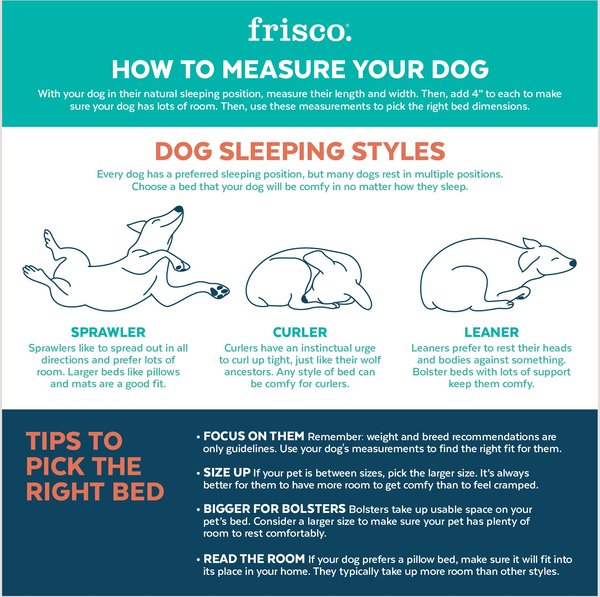 frisco.

HOW TO MEASURE YOUR DOG

With your dog in their natural sleeping position, measure their length and width. Then, add 4" to each to make sure your dog has lots of room. Then, use these measurements to pick the right bed dimensions.

DOG SLEEPING STYLES

Every dog has a preferred sleeping position, but many dogs rest in multiple positions. Choose a bed that your dog will be comfy in no matter how they sleep.

SPRAWLER

Sprawlers like to spread out in all directions and prefer lots of room. Larger beds like pillows and mats are a good fit.

CURLER

Curlers have an instinctual urge to curl up tight, just like their wolf ancestors. Any style of bed can be comfy for curlers.

LEANER

Leaners prefer to rest their heads and bodies against something. Bolster beds with lots of support keep them comfy.

TIPS TO PICK THE RIGHT BED

• FOCUS ON THEM Remember: weight and breed recommendations are only guidelines. Use your dog's measurements to find the right fit for them.

• SIZE UP If your pet is between sizes, pick the larger size. It's always better for them to have more room to get comfy than to feel cramped.

• BIGGER FOR BOLSTERS Bolsters take up usable space on your pet's bed. Consider a larger size to make sure your pet has plenty of room to rest comfortably.

• READ THE ROOM If your dog prefers a pillow bed, make sure it will fit into its place in your home. They typically take up more room than other styles.