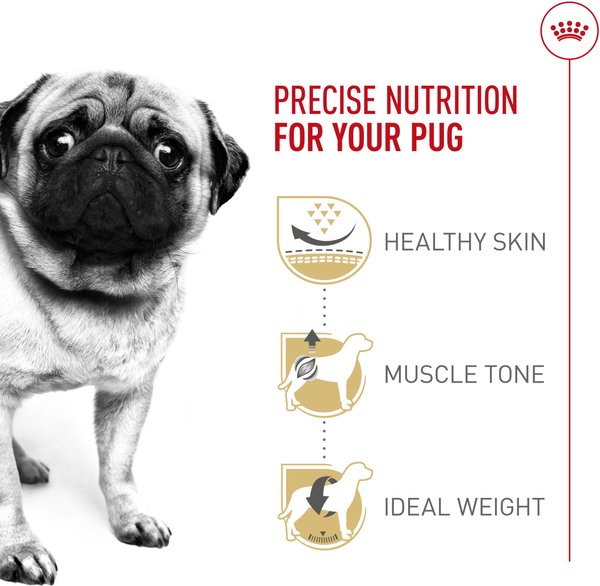 PRECISE NUTRITION FOR YOUR PUG

HEALTHY SKIN

MUSCLE TONE

IDEAL WEIGHT