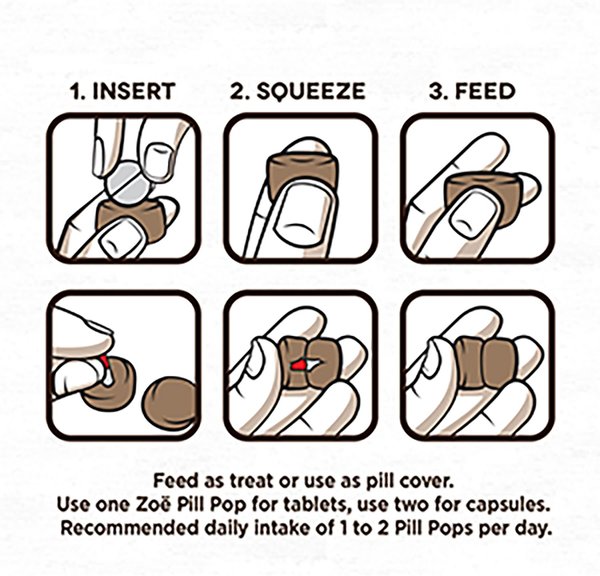 1. INSERT
2. SQUEEZE
3. FEED

Feed as treat or use as pill cover.
Use one Zoë Pill Pop for tablets, use two for capsules.
Recommended daily intake of 1 to 2 Pill Pops per day.