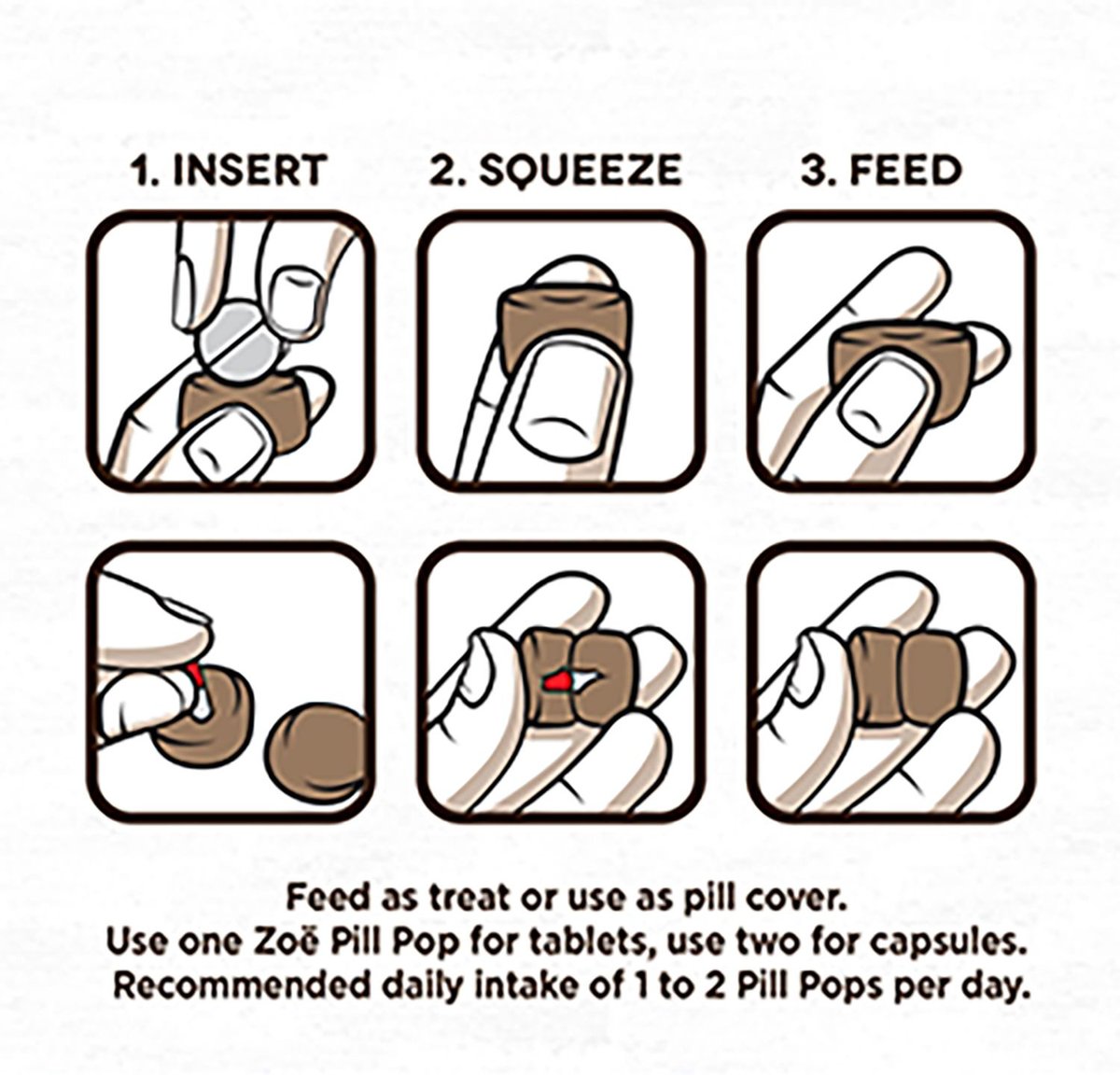 1. INSERT

2. SQUEEZE

3. FEED

Feed as treat or use as pill cover.
Use one Zoë Pill Pop for tablets, use two for capsules.
Recommended daily intake of 1 to 2 Pill Pops per day.