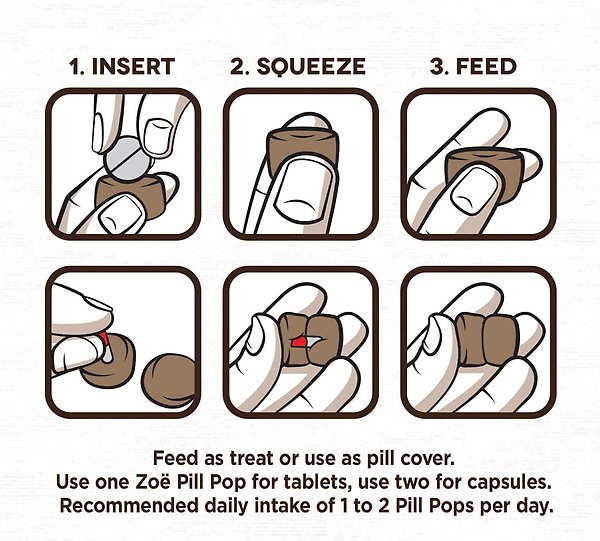 1. INSERT 2. SQUEEZE 3. FEED

Feed as treat or use as pill cover.
Use one Zoë Pill Pop for tablets, use two for capsules.
Recommended daily intake of 1 to 2 Pill Pops per day.