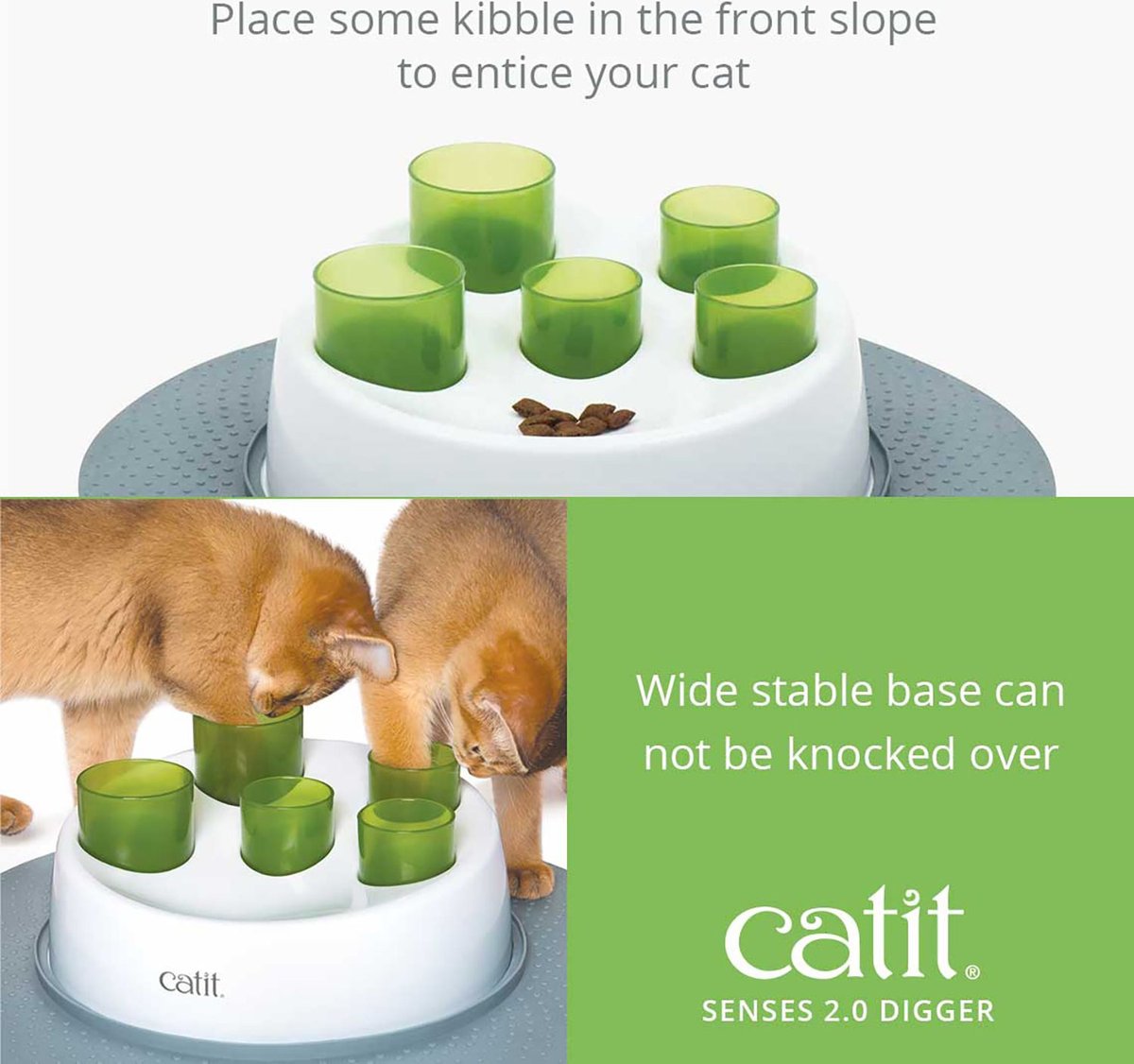 Place some kibble in the front slope to entice your cat

catit

Wide stable base can not be knocked over

catit®
SENSES 2.0 DIGGER