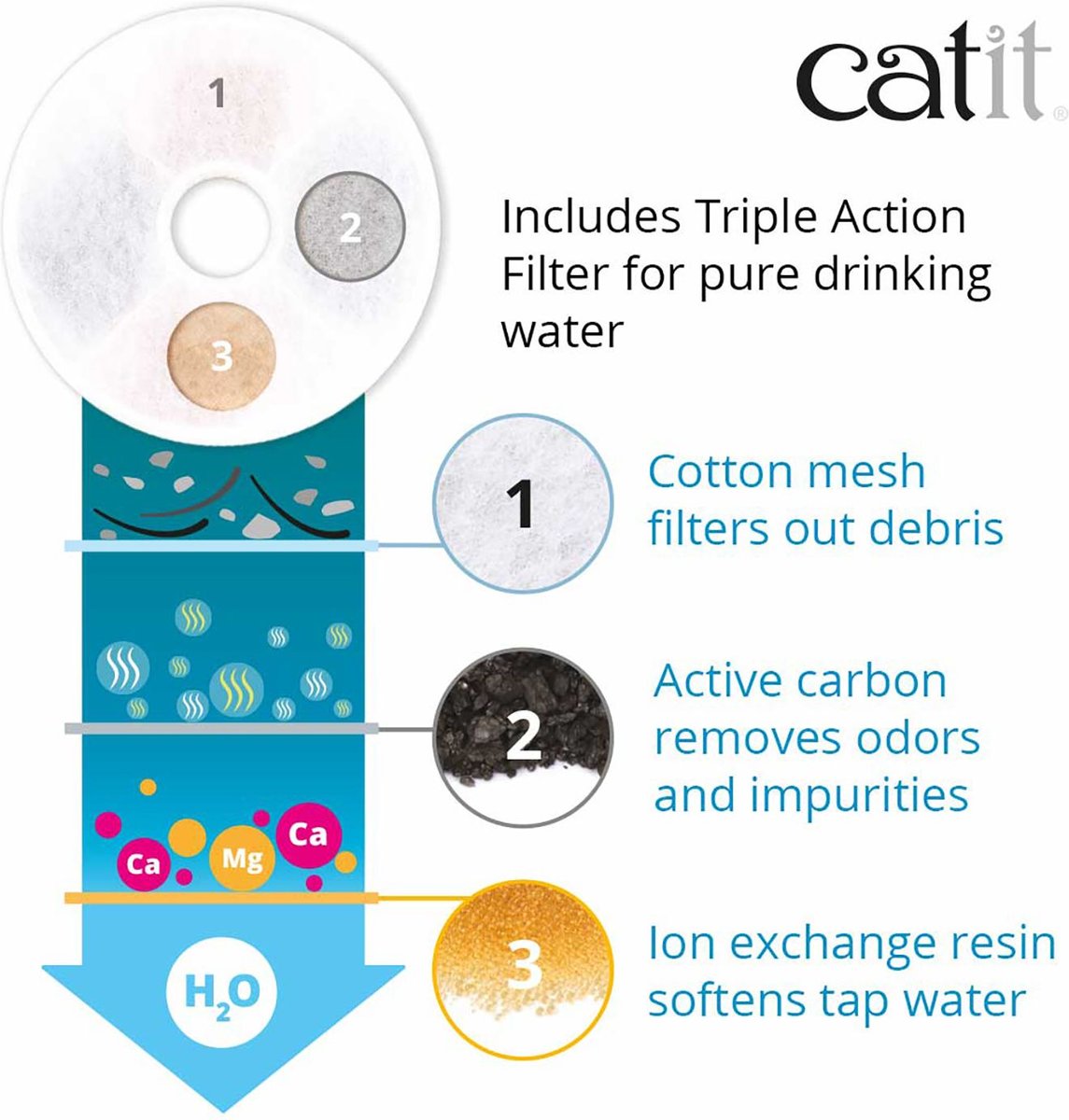 catit®

1
2
3

Includes Triple Action Filter for pure drinking water

1
Cotton mesh filters out debris

2
Active carbon removes odors and impurities

Ca Mg Ca

3
Ion exchange resin softens tap water

$H_2O$