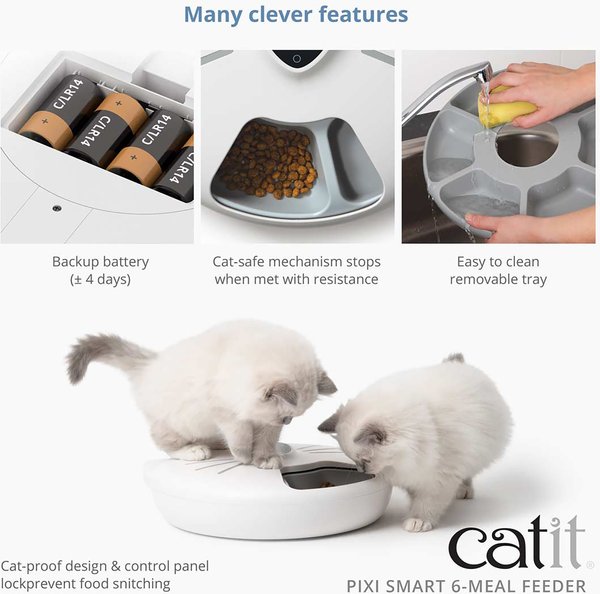 Many clever features

C/LR14
C/LR14
C/LR14
C/LR14

Backup battery
(± 4 days)

Cat-safe mechanism stops when met with resistance

Easy to clean removable tray

Cat-proof design & control panel lockprevent food snitching

catit®

PIXI SMART 6-MEAL FEEDER