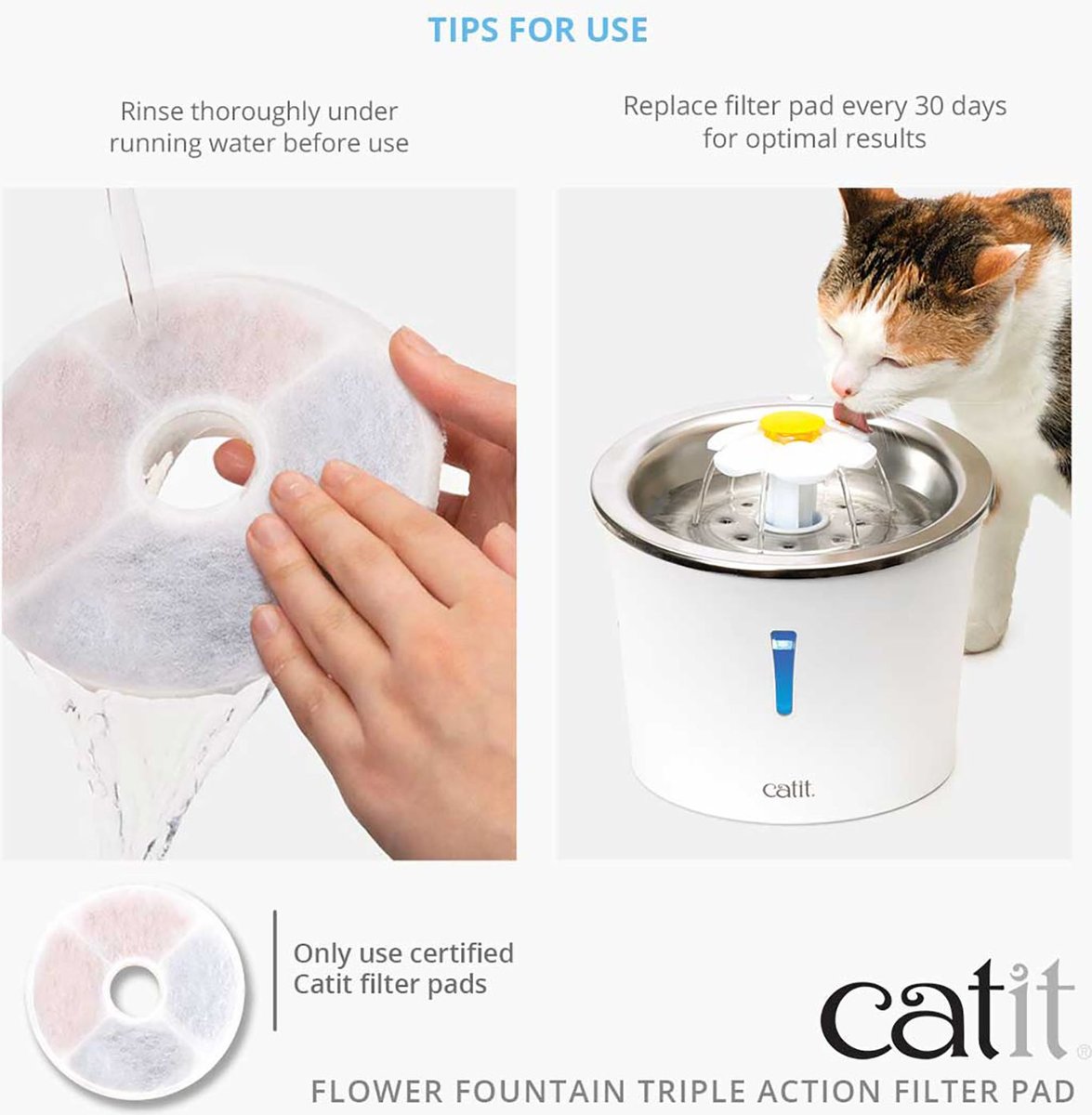 TIPS FOR USE

Rinse thoroughly under running water before use

Replace filter pad every 30 days for optimal results

catit.

Only use certified Catit filter pads

catit®

FLOWER FOUNTAIN TRIPLE ACTION FILTER PAD