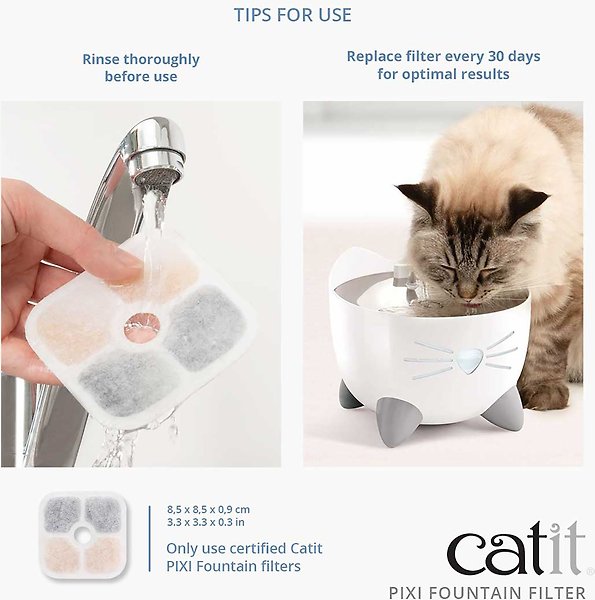 TIPS FOR USE

Rinse thoroughly before use

Replace filter every 30 days for optimal results

8,5 x 8,5 x 0,9 cm
3.3 x 3.3 x 0.3 in

Only use certified Catit PIXI Fountain filters

catit®

PIXI FOUNTAIN FILTER