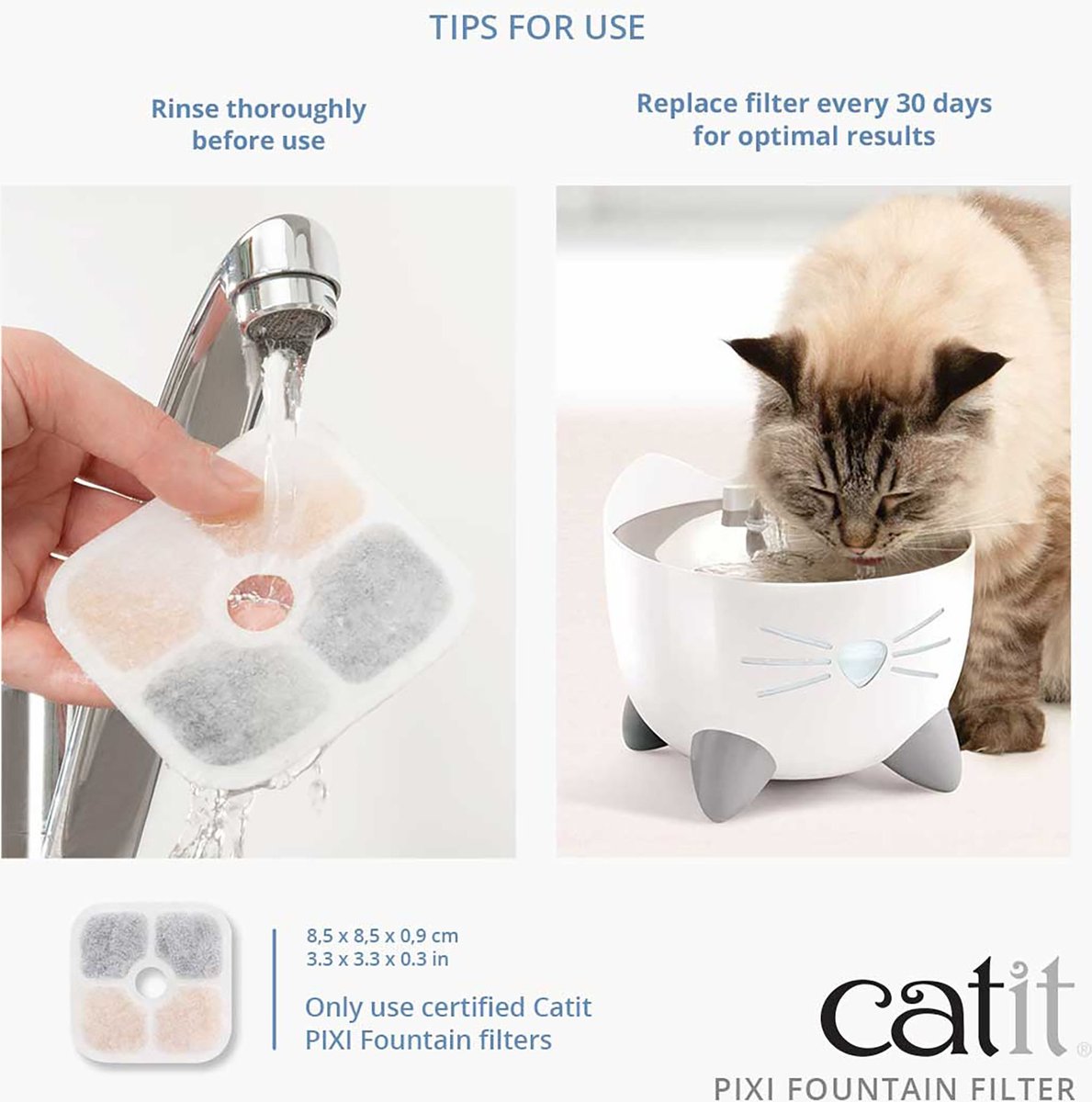 TIPS FOR USE

Rinse thoroughly before use

Replace filter every 30 days for optimal results

8,5 x 8,5 x 0,9 cm
3.3 x 3.3 x 0.3 in

Only use certified Catit PIXI Fountain filters

catit®

PIXI FOUNTAIN FILTER