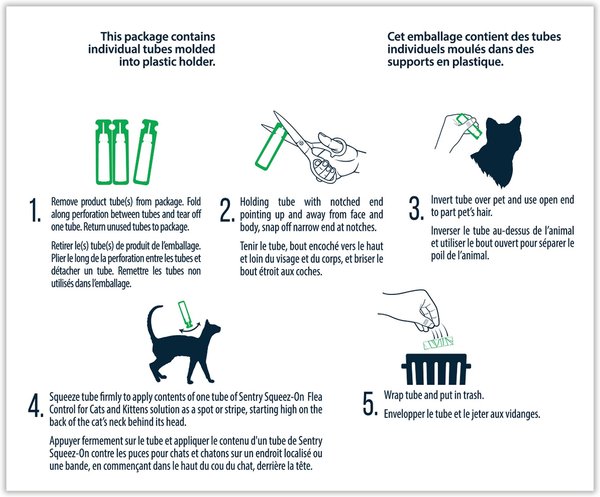 This package contains individual tubes molded into plastic holder.

Cet emballage contient des tubes individuels moulés dans des supports en plastique.

1. Remove product tube(s) from package. Fold along perforation between tubes and tear off one tube. Return unused tubes to package.

Retirer le(s) tube(s) de produit de l'emballage. Plier le long de la perforation entre les tubes et détacher un tube. Remettre les tubes non utilisés dans l'emballage.

2. Holding tube with notched end pointing up and away from face and body, snap off narrow end at notches.

Tenir le tube, bout encoché vers le haut et loin du visage et du corps, et briser le bout étroit aux coches.

3. Invert tube over pet and use open end to part pet's hair.

Inverser le tube au-dessus de l'animal et utiliser le bout ouvert pour séparer le poil de l'animal.

4. Squeeze tube firmly to apply contents of one tube of Sentry Squeez-On Flea Control for Cats and Kittens solution as a spot or stripe, starting high on the back of the cat's neck behind its head.

Appuyer fermement sur le tube et appliquer le contenu d'un tube de Sentry Squeez-On contre les puces pour chats et chatons sur un endroit localisé ou une bande, en commençant dans le haut du cou du chat, derrière la tête.

5. Wrap tube and put in trash.

Envelopper le tube et le jeter aux vidanges.