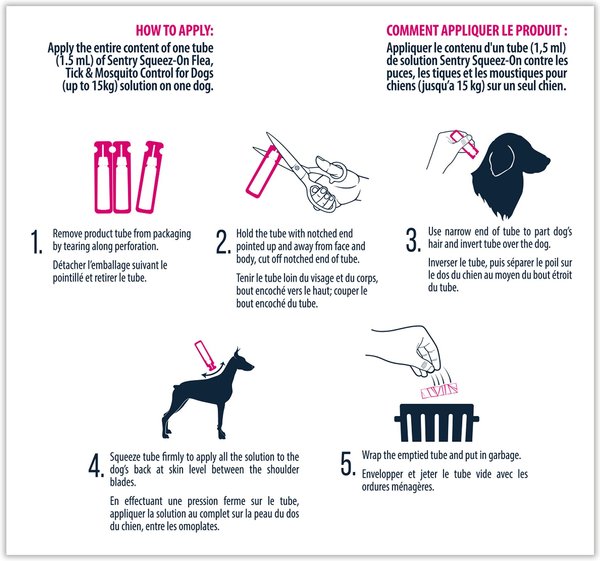 HOW TO APPLY:
Apply the entire content of one tube (1.5 mL) of Sentry Squeez-On Flea, Tick & Mosquito Control for Dogs (up to 15kg) solution on one dog.

COMMENT APPLIQUER LE PRODUIT :
Appliquer le contenu d'un tube (1,5 ml) de solution Sentry Squeez-On contre les puces, les tiques et les moustiques pour chiens (jusqu'a 15 kg) sur un seul chien.

1. Remove product tube from packaging by tearing along perforation.

Détacher l'emballage suivant le pointillé et retirer le tube.

2. Hold the tube with notched end pointed up and away from face and body, cut off notched end of tube.

Tenir le tube loin du visage et du corps, bout encoché vers le haut; couper le bout encoché du tube.

3. Use narrow end of tube to part dog's hair and invert tube over the dog.

Inverser le tube, puis séparer le poil sur le dos du chien au moyen du bout étroit du tube.

4. Squeeze tube firmly to apply all the solution to the dog's back at skin level between the shoulder blades.

En effectuant une pression ferme sur le tube, appliquer la solution au complet sur la peau du dos du chien, entre les omoplates.

5. Wrap the emptied tube and put in garbage.

Envelopper et jeter le tube vide avec les ordures ménagères.