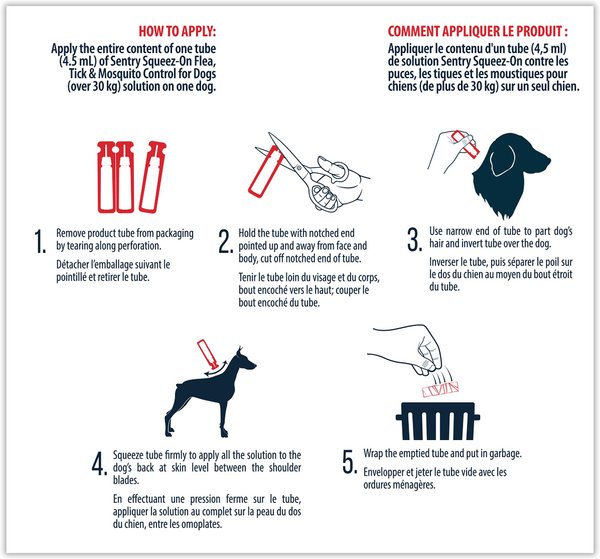 HOW TO APPLY:
Apply the entire content of one tube (4.5 mL) of Sentry Squeez-On Flea, Tick & Mosquito Control for Dogs (over 30 kg) solution on one dog.

COMMENT APPLIQUER LE PRODUIT :
Appliquer le contenu d'un tube (4,5 ml) de solution Sentry Squeez-On contre les puces, les tiques et les moustiques pour chiens (de plus de 30 kg) sur un seul chien.

1. Remove product tube from packaging by tearing along perforation.

Détacher l'emballage suivant le pointillé et retirer le tube.

2. Hold the tube with notched end pointed up and away from face and body, cut off notched end of tube.

Tenir le tube loin du visage et du corps, bout encoché vers le haut; couper le bout encoché du tube.

3. Use narrow end of tube to part dog's hair and invert tube over the dog.

Inverser le tube, puis séparer le poil sur le dos du chien au moyen du bout étroit du tube.

4. Squeeze tube firmly to apply all the solution to the dog's back at skin level between the shoulder blades.

En effectuant une pression ferme sur le tube, appliquer la solution au complet sur la peau du dos du chien, entre les omoplates.

5. Wrap the emptied tube and put in garbage.

Envelopper et jeter le tube vide avec les ordures ménagères.