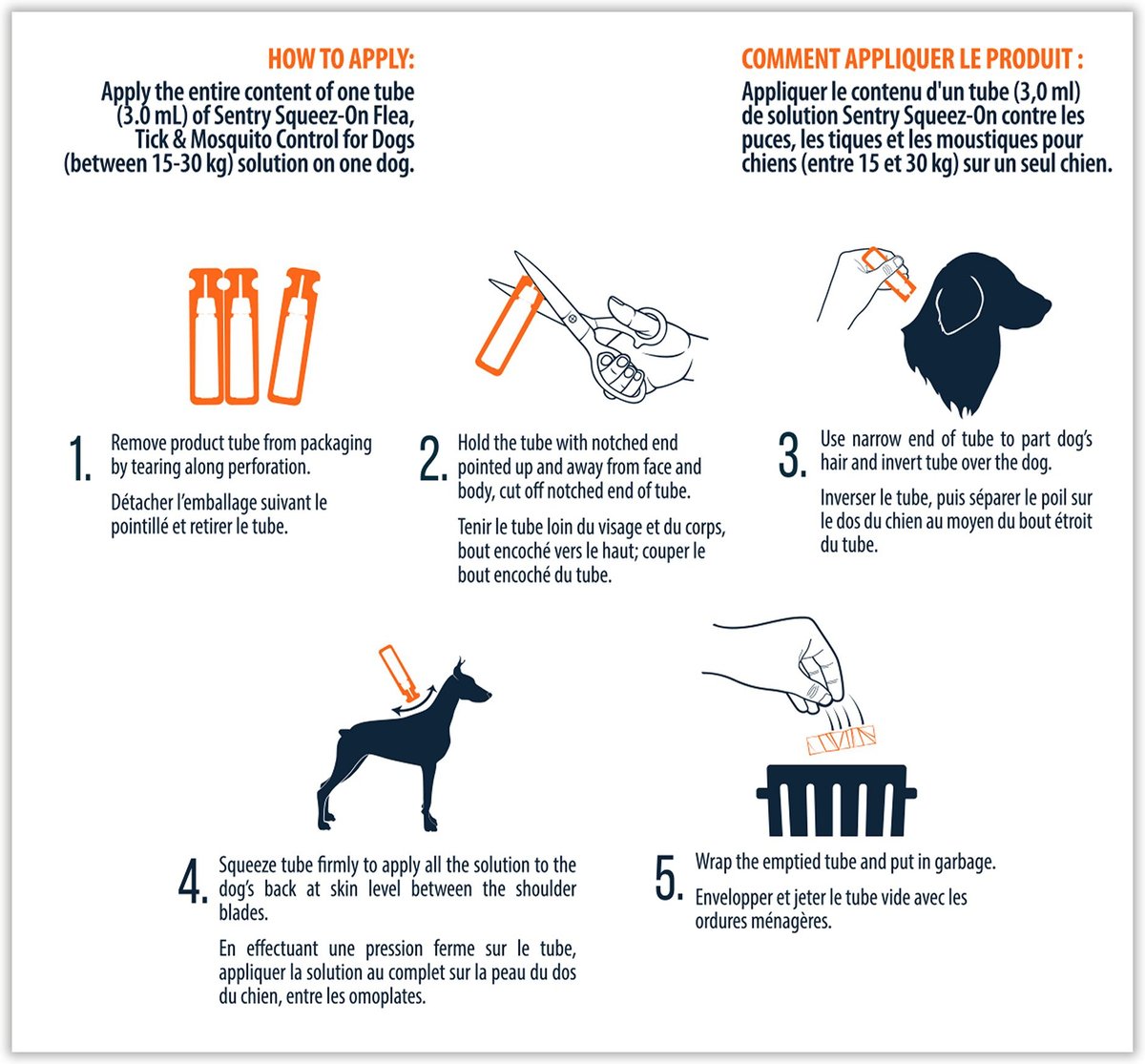 HOW TO APPLY:

Apply the entire content of one tube (3.0 mL) of Sentry Squeez-On Flea, Tick & Mosquito Control for Dogs (between 15-30 kg) solution on one dog.

COMMENT APPLIQUER LE PRODUIT :

Appliquer le contenu d'un tube (3,0 ml) de solution Sentry Squeez-On contre les puces, les tiques et les moustiques pour chiens (entre 15 et 30 kg) sur un seul chien.

1. Remove product tube from packaging by tearing along perforation.

Détacher l'emballage suivant le pointillé et retirer le tube.

2. Hold the tube with notched end pointed up and away from face and body, cut off notched end of tube.

Tenir le tube loin du visage et du corps, bout encoché vers le haut; couper le bout encoché du tube.

3. Use narrow end of tube to part dog's hair and invert tube over the dog.

Inverser le tube, puis séparer le poil sur le dos du chien au moyen du bout étroit du tube.

4. Squeeze tube firmly to apply all the solution to the dog's back at skin level between the shoulder blades.

En effectuant une pression ferme sur le tube, appliquer la solution au complet sur la peau du dos du chien, entre les omoplates.

5. Wrap the emptied tube and put in garbage.

Envelopper et jeter le tube vide avec les ordures ménagères.