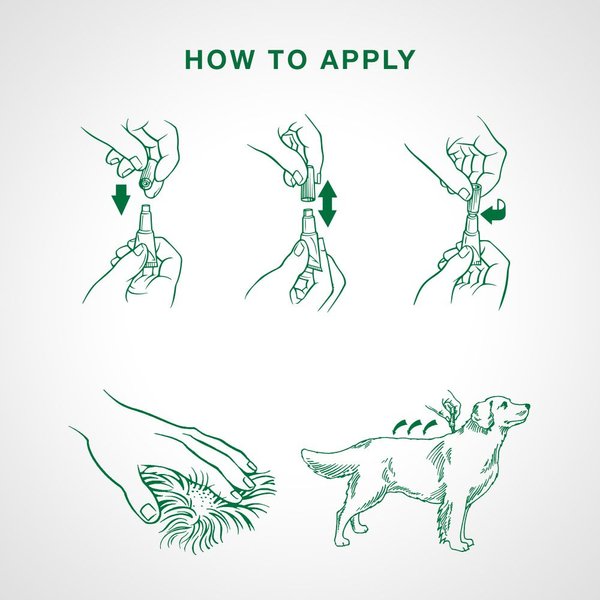 HOW TO APPLY