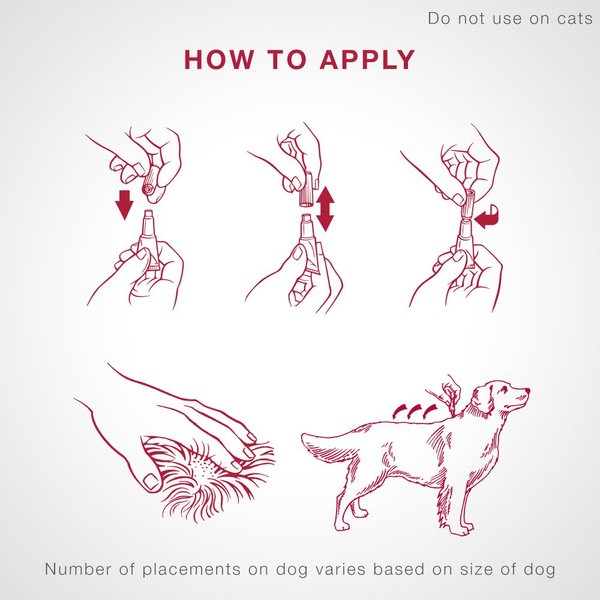 Do not use on cats

HOW TO APPLY

Number of placements on dog varies based on size of dog