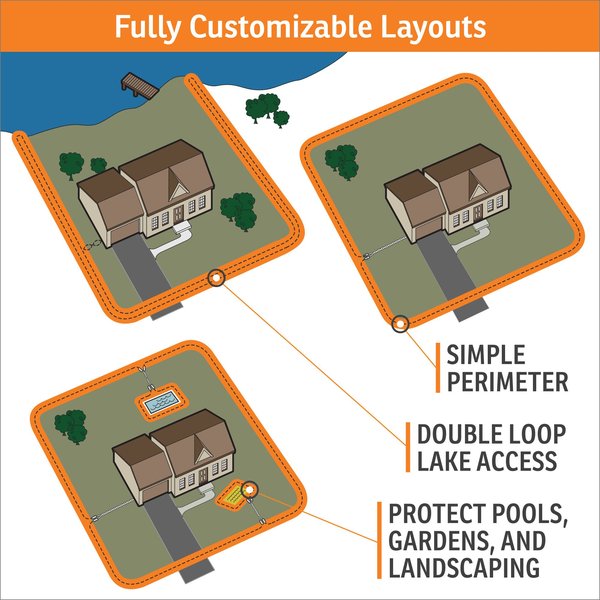 Fully Customizable Layouts

SIMPLE PERIMETER

DOUBLE LOOP LAKE ACCESS

PROTECT POOLS, GARDENS, AND LANDSCAPING