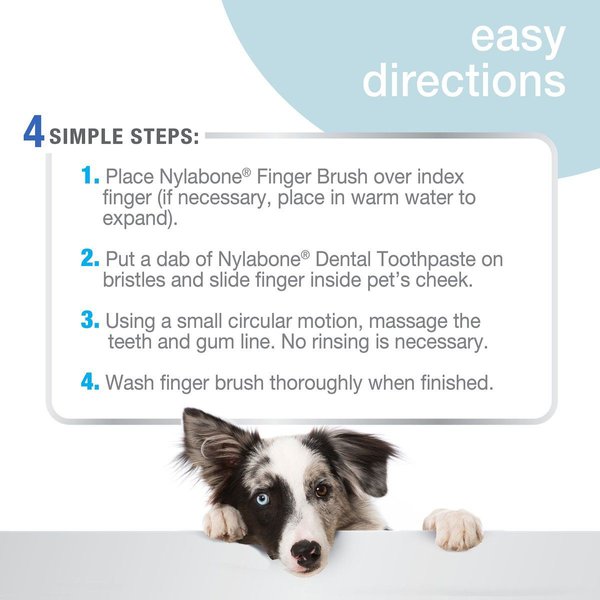 easy directions

4 SIMPLE STEPS:

1. Place Nylabone® Finger Brush over index finger (if necessary, place in warm water to expand).

2. Put a dab of Nylabone® Dental Toothpaste on bristles and slide finger inside pet's cheek.

3. Using a small circular motion, massage the teeth and gum line. No rinsing is necessary.

4. Wash finger brush thoroughly when finished.