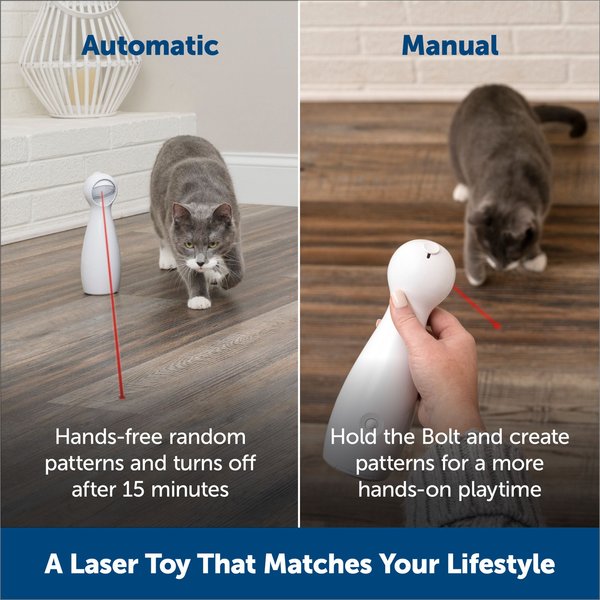 Automatic

Hands-free random patterns and turns off after 15 minutes

Manual

Hold the Bolt and create patterns for a more hands-on playtime

A Laser Toy That Matches Your Lifestyle