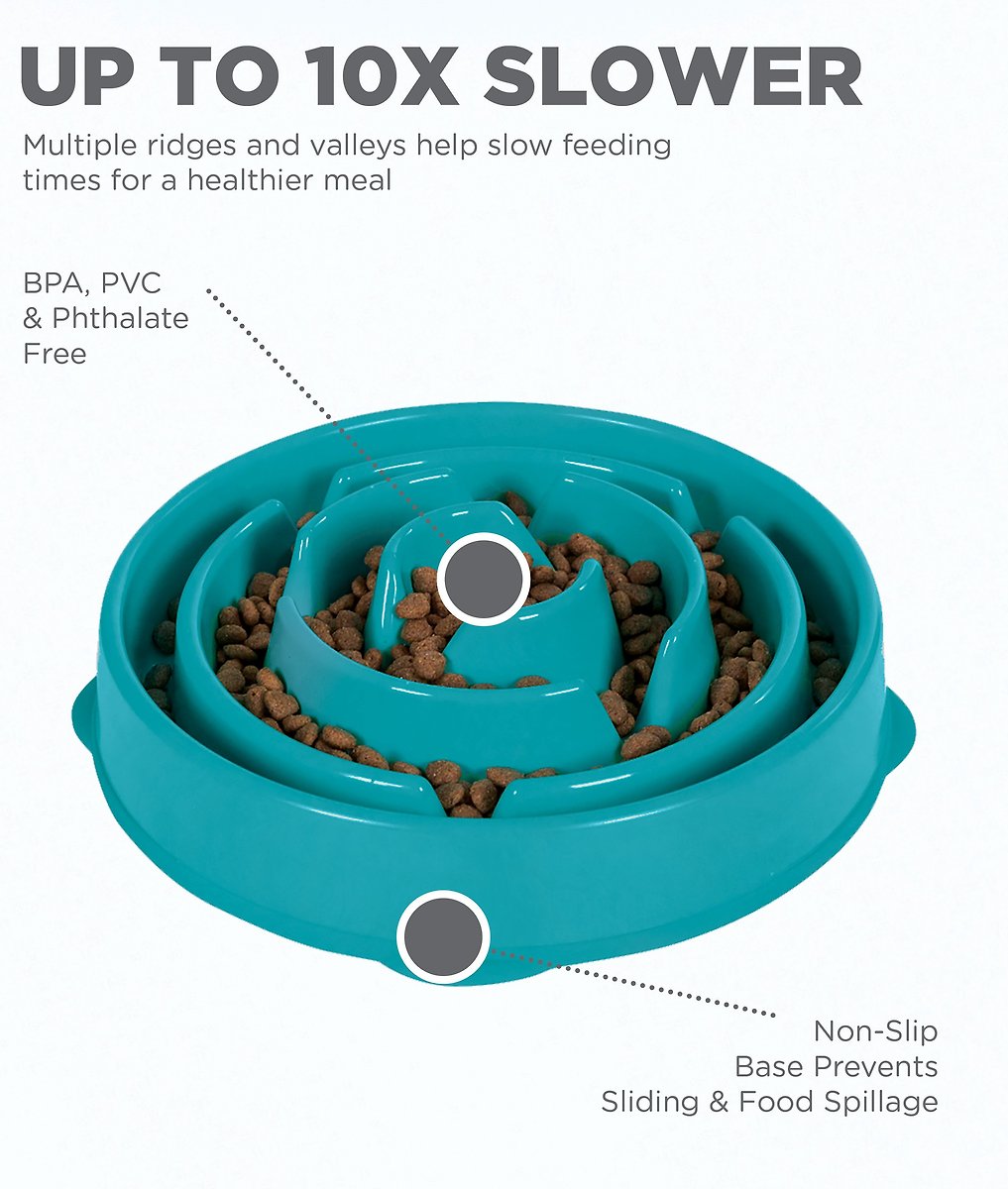 UP TO 10X SLOWER

Multiple ridges and valleys help slow feeding times for a healthier meal

BPA, PVC & Phthalate Free

Non-Slip Base Prevents Sliding & Food Spillage