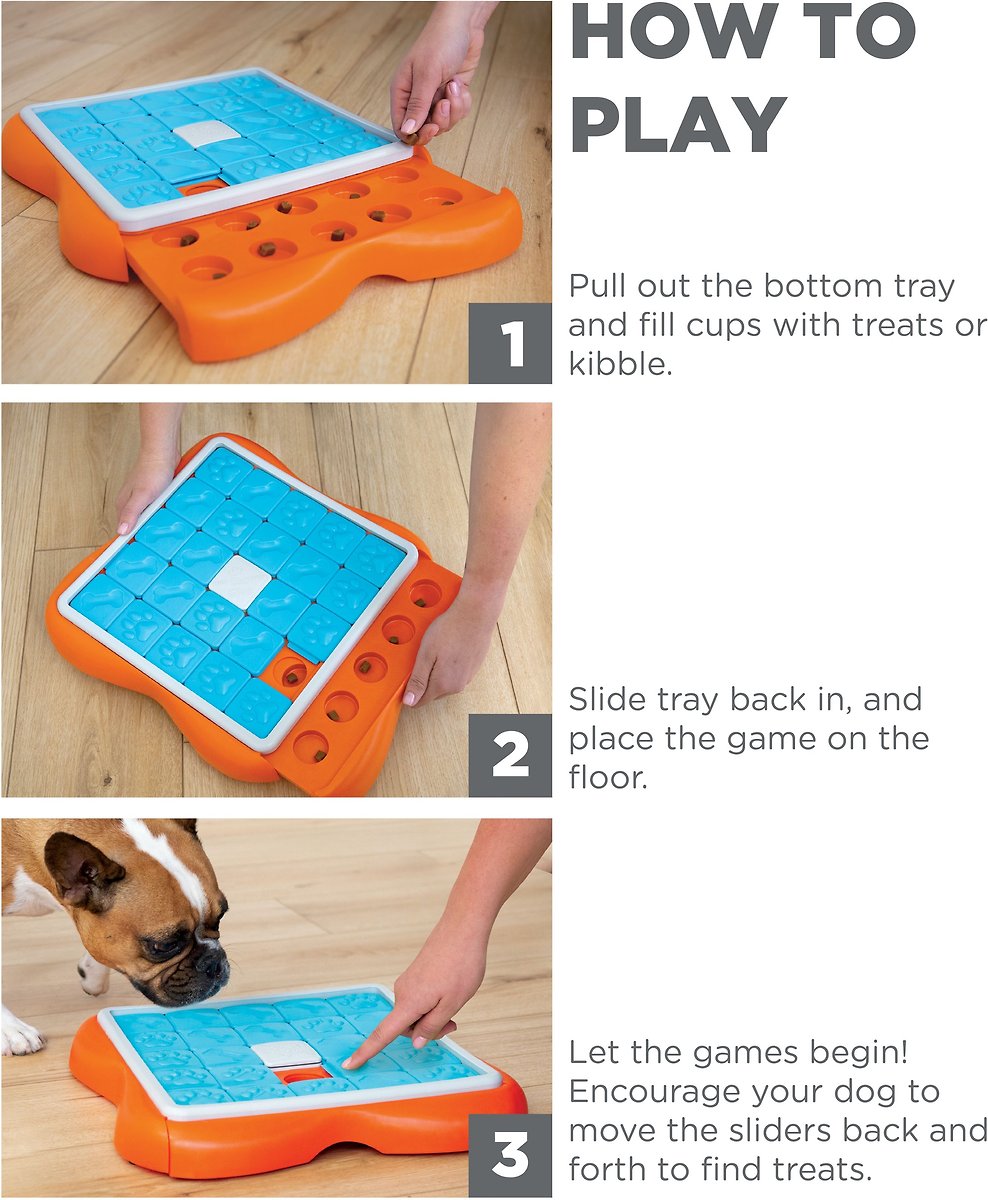 HOW TO PLAY

1

Pull out the bottom tray and fill cups with treats or kibble.

2

Slide tray back in, and place the game on the floor.

3

Let the games begin! Encourage your dog to move the sliders back and forth to find treats.