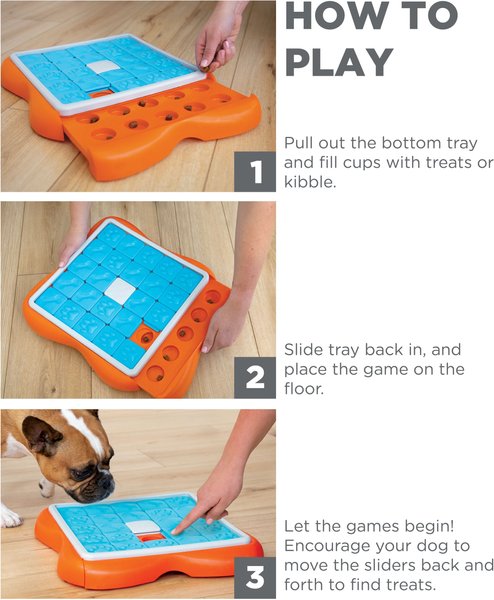 HOW TO PLAY

1

Pull out the bottom tray and fill cups with treats or kibble.

2

Slide tray back in, and place the game on the floor.

3

Let the games begin! Encourage your dog to move the sliders back and forth to find treats.