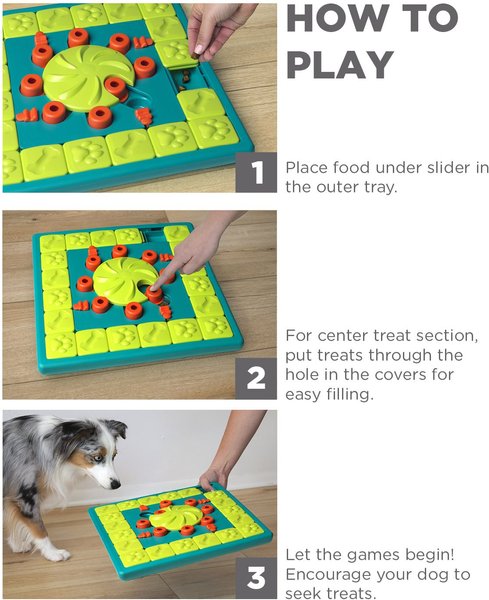 HOW TO PLAY

1

Place food under slider in the outer tray.

2

For center treat section, put treats through the hole in the covers for easy filling.

3

Let the games begin! Encourage your dog to seek treats.