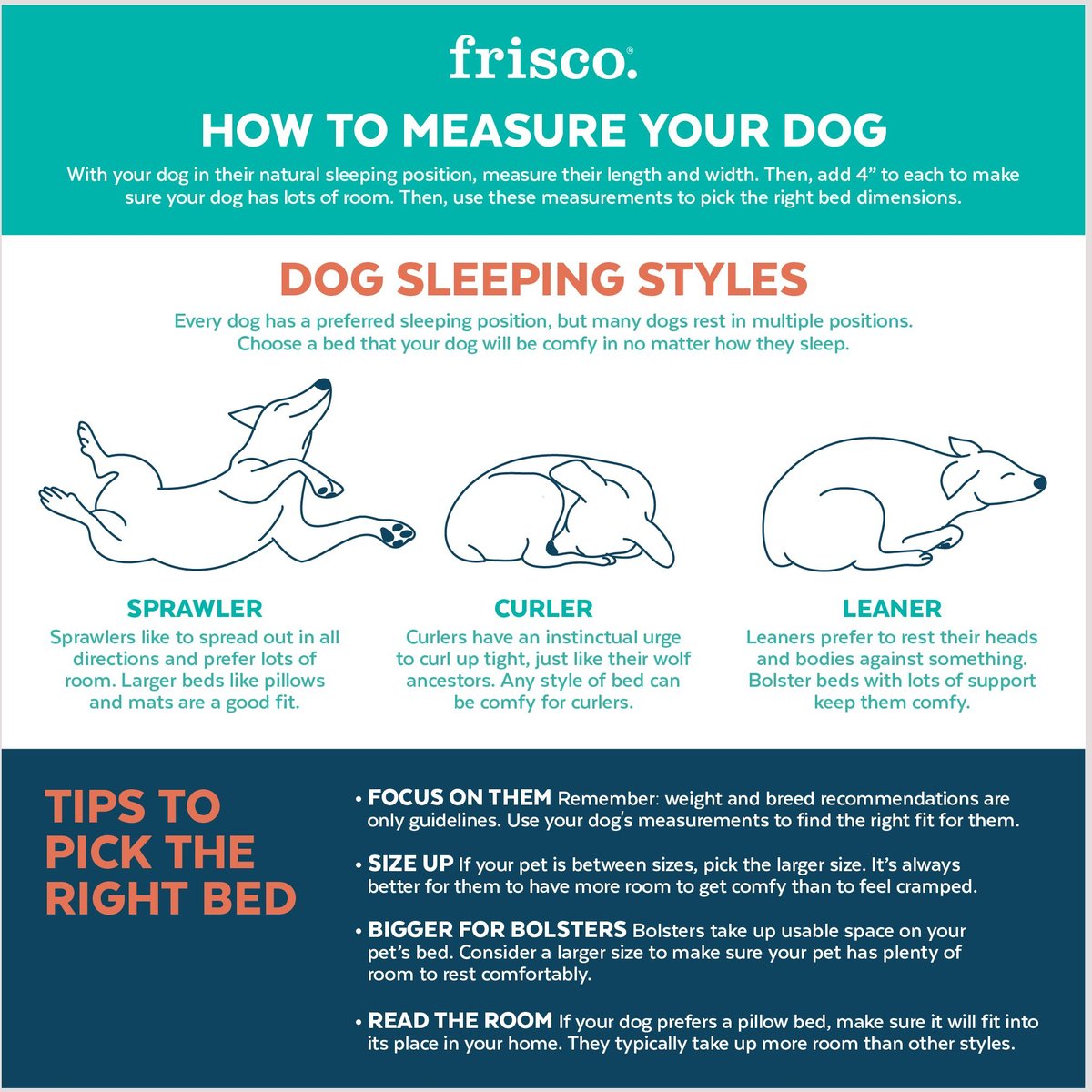 frisco.

HOW TO MEASURE YOUR DOG

With your dog in their natural sleeping position, measure their length and width. Then, add 4” to each to make sure your dog has lots of room. Then, use these measurements to pick the right bed dimensions.

DOG SLEEPING STYLES

Every dog has a preferred sleeping position, but many dogs rest in multiple positions. Choose a bed that your dog will be comfy in no matter how they sleep.

SPRAWLER

Sprawlers like to spread out in all directions and prefer lots of room. Larger beds like pillows and mats are a good fit.

CURLER

Curlers have an instinctual urge to curl up tight, just like their wolf ancestors. Any style of bed can be comfy for curlers.

LEANER

Leaners prefer to rest their heads and bodies against something. Bolster beds with lots of support keep them comfy.

TIPS TO PICK THE RIGHT BED

• FOCUS ON THEM Remember: weight and breed recommendations are only guidelines. Use your dog's measurements to find the right fit for them.

• SIZE UP If your pet is between sizes, pick the larger size. It's always better for them to have more room to get comfy than to feel cramped.

• BIGGER FOR BOLSTERS Bolsters take up usable space on your pet's bed. Consider a larger size to make sure your pet has plenty of room to rest comfortably.

• READ THE ROOM If your dog prefers a pillow bed, make sure it will fit into its place in your home. They typically take up more room than other styles.