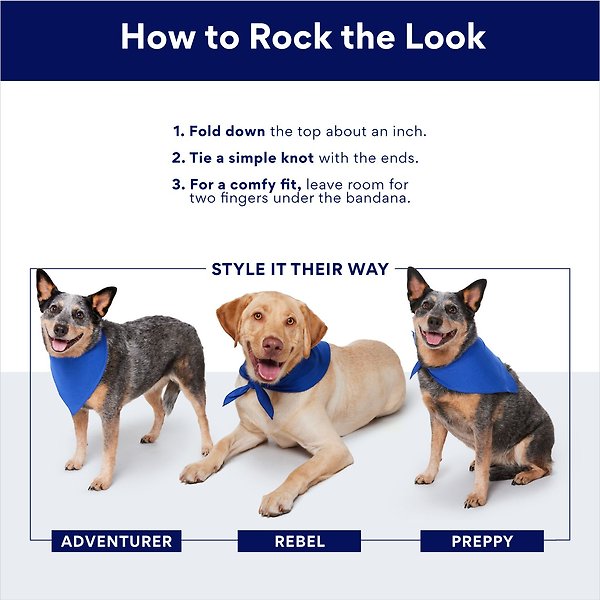 How to Rock the Look

1. Fold down the top about an inch.

2. Tie a simple knot with the ends.

3. For a comfy fit, leave room for two fingers under the bandana.

STYLE IT THEIR WAY

ADVENTURER

REBEL

PREPPY