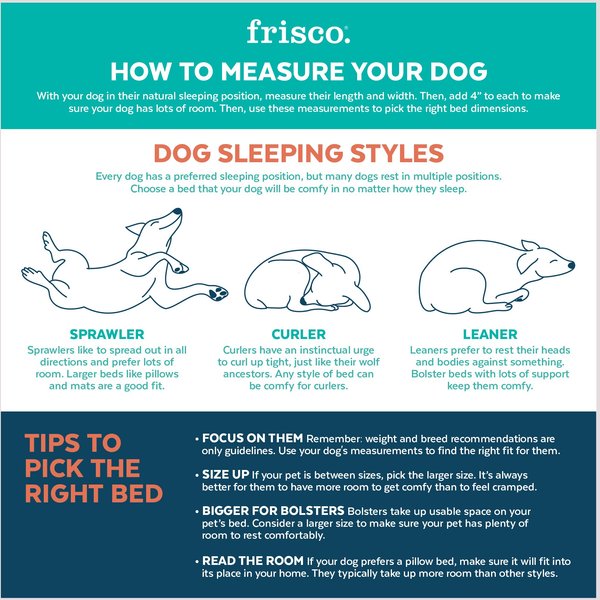 frisco.

HOW TO MEASURE YOUR DOG

With your dog in their natural sleeping position, measure their length and width. Then, add 4" to each to make sure your dog has lots of room. Then, use these measurements to pick the right bed dimensions.

DOG SLEEPING STYLES

Every dog has a preferred sleeping position, but many dogs rest in multiple positions. Choose a bed that your dog will be comfy in no matter how they sleep.

SPRAWLER
Sprawlers like to spread out in all directions and prefer lots of room. Larger beds like pillows and mats are a good fit.

CURLER
Curlers have an instinctual urge to curl up tight, just like their wolf ancestors. Any style of bed can be comfy for curlers.

LEANER
Leaners prefer to rest their heads and bodies against something. Bolster beds with lots of support keep them comfy.

TIPS TO PICK THE RIGHT BED

• FOCUS ON THEM Remember: weight and breed recommendations are only guidelines. Use your dog's measurements to find the right fit for them.

• SIZE UP If your pet is between sizes, pick the larger size. It's always better for them to have more room to get comfy than to feel cramped.

• BIGGER FOR BOLSTERS Bolsters take up usable space on your pet's bed. Consider a larger size to make sure your pet has plenty of room to rest comfortably.

• READ THE ROOM If your dog prefers a pillow bed, make sure it will fit into its place in your home. They typically take up more room than other styles.