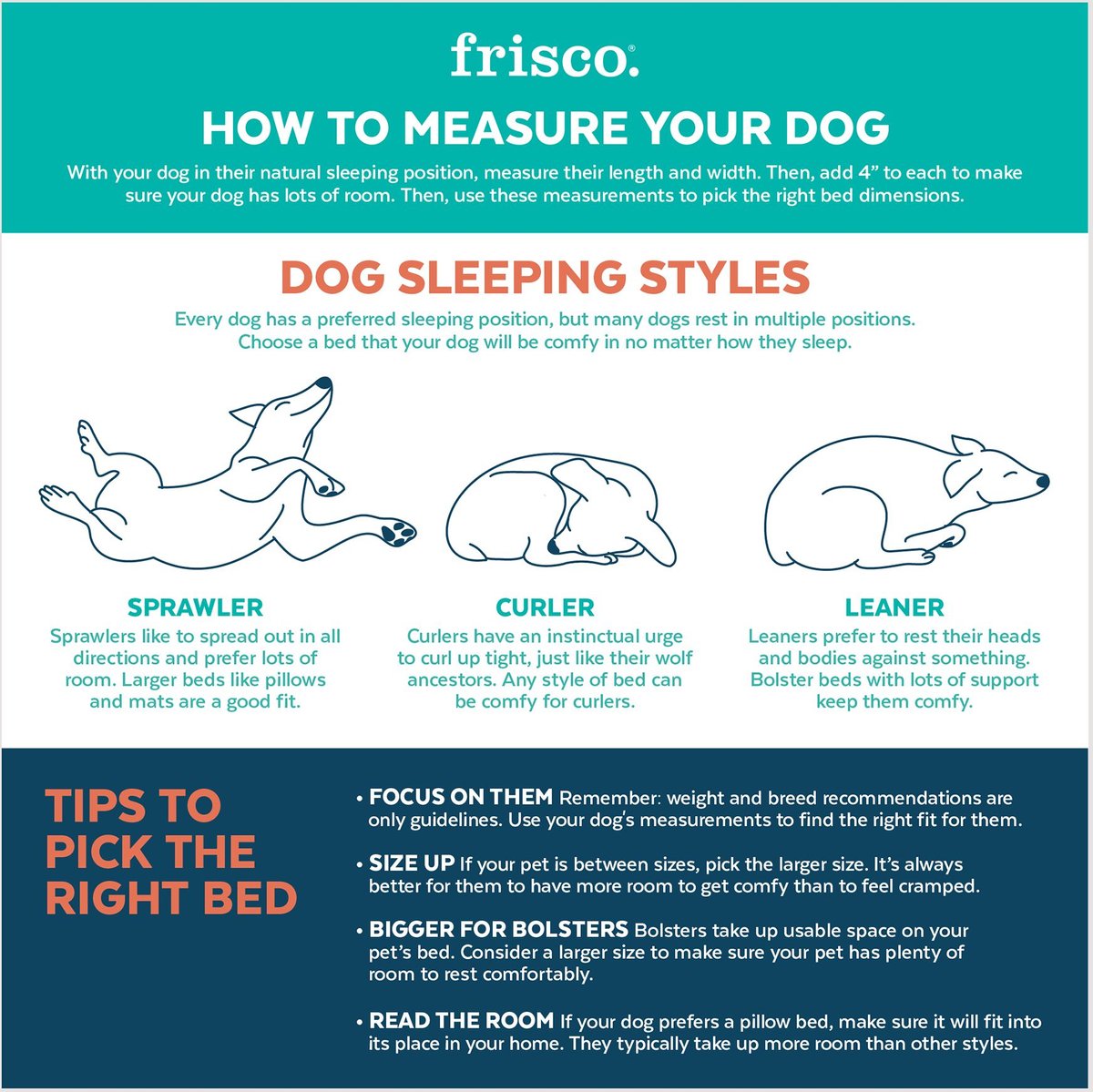 frisco.

HOW TO MEASURE YOUR DOG

With your dog in their natural sleeping position, measure their length and width. Then, add 4” to each to make sure your dog has lots of room. Then, use these measurements to pick the right bed dimensions.

DOG SLEEPING STYLES

Every dog has a preferred sleeping position, but many dogs rest in multiple positions. Choose a bed that your dog will be comfy in no matter how they sleep.

SPRAWLER
Sprawlers like to spread out in all directions and prefer lots of room. Larger beds like pillows and mats are a good fit.

CURLER
Curlers have an instinctual urge to curl up tight, just like their wolf ancestors. Any style of bed can be comfy for curlers.

LEANER
Leaners prefer to rest their heads and bodies against something. Bolster beds with lots of support keep them comfy.

TIPS TO PICK THE RIGHT BED

• FOCUS ON THEM Remember: weight and breed recommendations are only guidelines. Use your dog's measurements to find the right fit for them.

• SIZE UP If your pet is between sizes, pick the larger size. It's always better for them to have more room to get comfy than to feel cramped.

• BIGGER FOR BOLSTERS Bolsters take up usable space on your pet's bed. Consider a larger size to make sure your pet has plenty of room to rest comfortably.

• READ THE ROOM If your dog prefers a pillow bed, make sure it will fit into its place in your home. They typically take up more room than other styles.