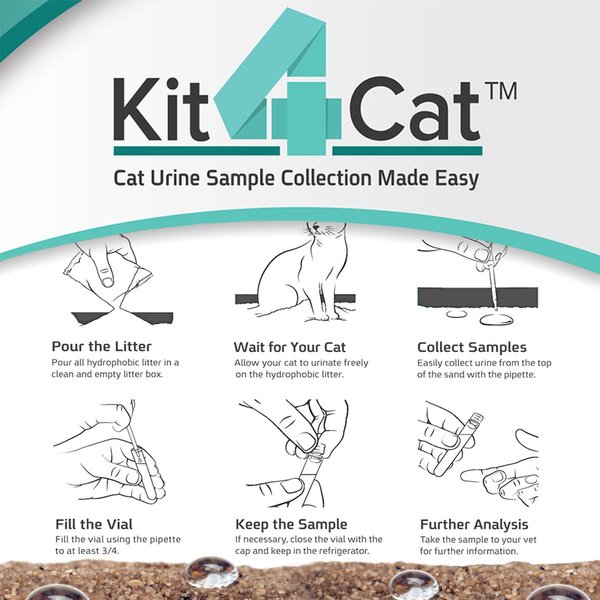 Kit4Cat™

Cat Urine Sample Collection Made Easy

Pour the Litter
Pour all hydrophobic litter in a clean and empty litter box.

Wait for Your Cat
Allow your cat to urinate freely on the hydrophobic litter.

Collect Samples
Easily collect urine from the top of the sand with the pipette.

Fill the Vial
Fill the vial using the pipette to at least 3/4.

Keep the Sample
If necessary, close the vial with the cap and keep in the refrigerator.

Further Analysis
Take the sample to your vet for further information.