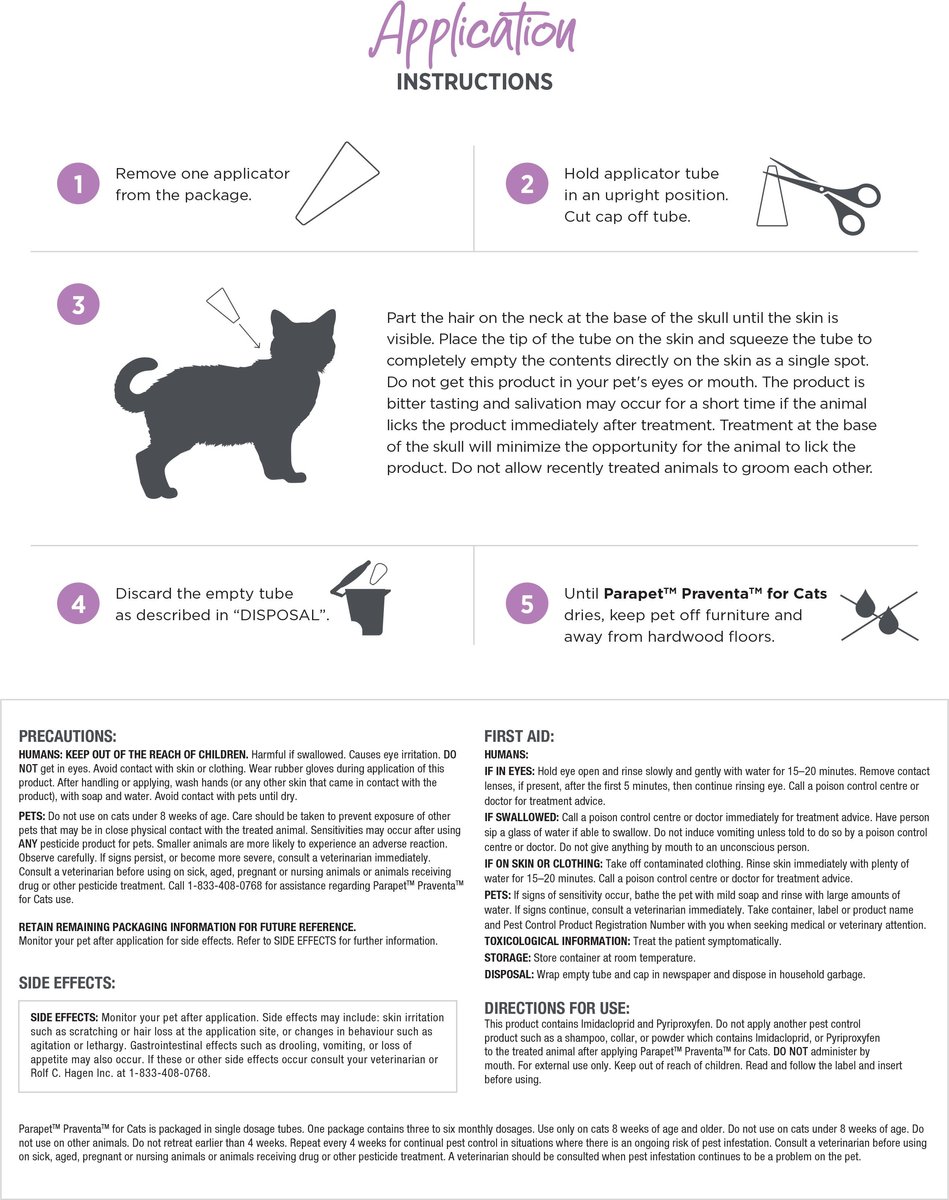 Application
INSTRUCTIONS

1 Remove one applicator from the package.

2 Hold applicator tube in an upright position. Cut cap off tube.

3 Part the hair on the neck at the base of the skull until the skin is visible. Place the tip of the tube on the skin and squeeze the tube to completely empty the contents directly on the skin as a single spot. Do not get this product in your pet's eyes or mouth. The product is bitter tasting and salivation may occur for a short time if the animal licks the product immediately after treatment. Treatment at the base of the skull will minimize the opportunity for the animal to lick the product. Do not allow recently treated animals to groom each other.

4 Discard the empty tube as described in "DISPOSAL".

5 Until Parapet™ Praventa™ for Cats dries, keep pet off furniture and away from hardwood floors.

PRECAUTIONS:
HUMANS: KEEP OUT OF THE REACH OF CHILDREN. Harmful if swallowed. Causes eye irritation. DO NOT get in eyes. Avoid contact with skin or clothing. Wear rubber gloves during application of this product. After handling or applying, wash hands (or any other skin that came in contact with the product), with soap and water. Avoid contact with pets until dry.

PETS: Do not use on cats under 8 weeks of age. Care should be taken to prevent exposure of other pets that may be in close physical contact with the treated animal. Sensitivities may occur after using ANY pesticide product for pets. Smaller animals are more likely to experience an adverse reaction. Observe carefully. If signs persist, or become more severe, consult a veterinarian immediately. Consult a veterinarian before using on sick, aged, pregnant or nursing animals or animals receiving drug or other pesticide treatment. Call 1-833-408-0768 for assistance regarding Parapet™ Praventa™ for Cats use.

RETAIN REMAINING PACKAGING INFORMATION FOR FUTURE REFERENCE.
Monitor your pet after application for side effects. Refer to SIDE EFFECTS for further information.

SIDE EFFECTS:
SIDE EFFECTS: Monitor your pet after application. Side effects may include: skin irritation such as scratching or hair loss at the application site, or changes in behaviour such as agitation or lethargy. Gastrointestinal effects such as drooling, vomiting, or loss of appetite may also occur. If these or other side effects occur consult your veterinarian or Rolf C. Hagen Inc. at 1-833-408-0768.

FIRST AID:
HUMANS:
IF IN EYES: Hold eye open and rinse slowly and gently with water for 15–20 minutes. Remove contact lenses, if present, after the first 5 minutes, then continue rinsing eye. Call a poison control centre or doctor for treatment advice.
IF SWALLOWED: Call a poison control centre or doctor immediately for treatment advice. Have person sip a glass of water if able to swallow. Do not induce vomiting unless told to do so by a poison control centre or doctor. Do not give anything by mouth to an unconscious person.
IF ON SKIN OR CLOTHING: Take off contaminated clothing. Rinse skin immediately with plenty of water for 15–20 minutes. Call a poison control centre or doctor for treatment advice.
PETS: If signs of sensitivity occur, bathe the pet with mild soap and rinse with large amounts of water. If signs continue, consult a veterinarian immediately. Take container, label or product name and Pest Control Product Registration Number with you when seeking medical or veterinary attention.
TOXICOLOGICAL INFORMATION: Treat the patient symptomatically.
STORAGE: Store container at room temperature.
DISPOSAL: Wrap empty tube and cap in newspaper and dispose in household garbage.

DIRECTIONS FOR USE:
This product contains Imidacloprid and Pyriproxyfen. Do not apply another pest control product such as a shampoo, collar, or powder which contains Imidacloprid, or Pyriproxyfen to the treated animal after applying Parapet™ Praventa™ for Cats. DO NOT administer by mouth. For external use only. Keep out of reach of children. Read and follow the label and insert before using.

Parapet™ Praventa™ for Cats is packaged in single dosage tubes. One package contains three to six monthly dosages. Use only on cats 8 weeks of age and older. Do not use on cats under 8 weeks of age. Do not use on other animals. Do not retreat earlier than 4 weeks. Repeat every 4 weeks for continual pest control in situations where there is an ongoing risk of pest infestation. Consult a veterinarian before using on sick, aged, pregnant or nursing animals or animals receiving drug or other pesticide treatment. A veterinarian should be consulted when pest infestation continues to be a problem on the pet.